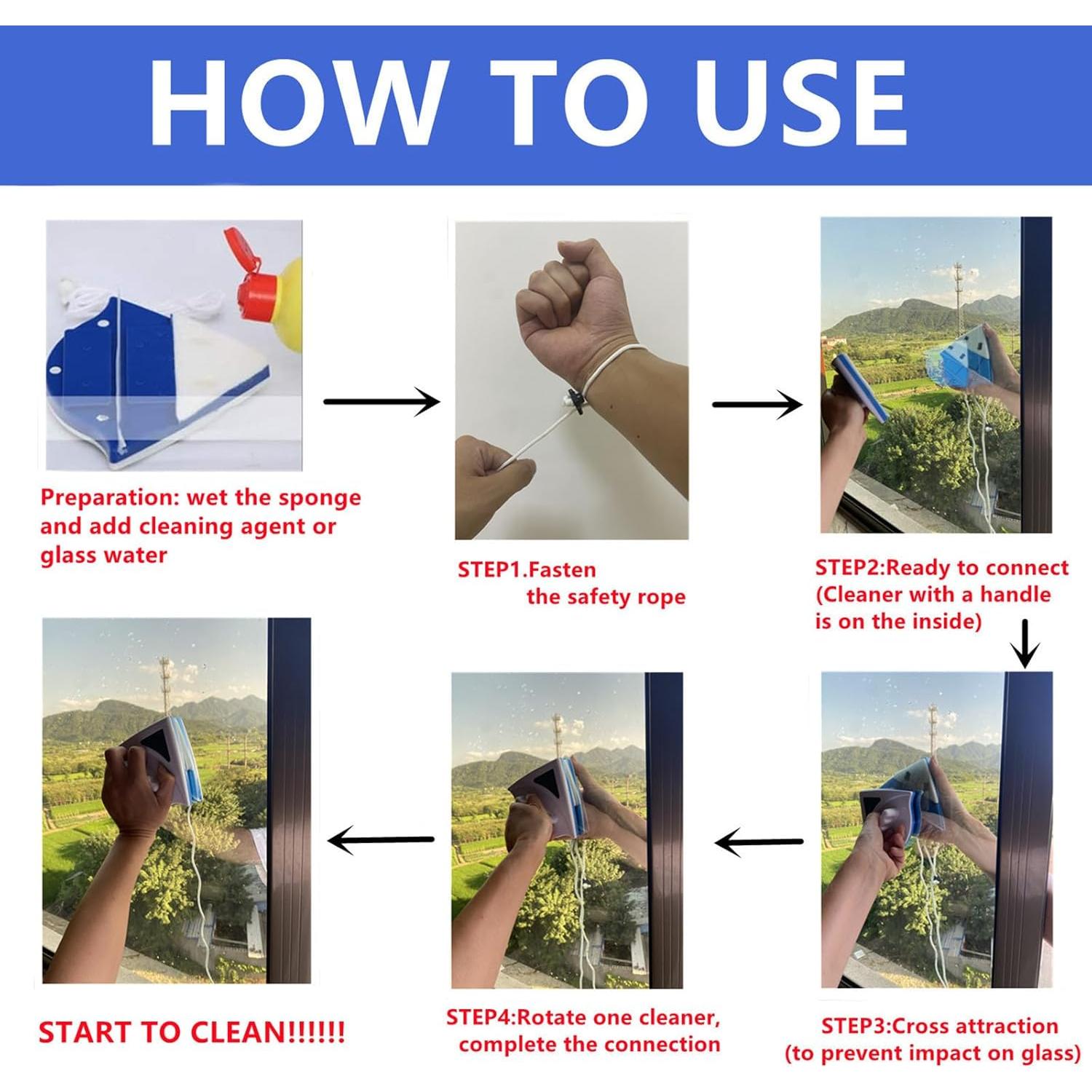 HOW TO USE

Preparation: wet the sponge and add cleaning agent or glass water

STEP1.Fasten the safety rope

STEP2:Ready to connect (Cleaner with a handle is on the inside)

STEP3:Cross attraction (to prevent impact on glass)

STEP4:Rotate one cleaner, complete the connection

START TO CLEAN!!!!!!