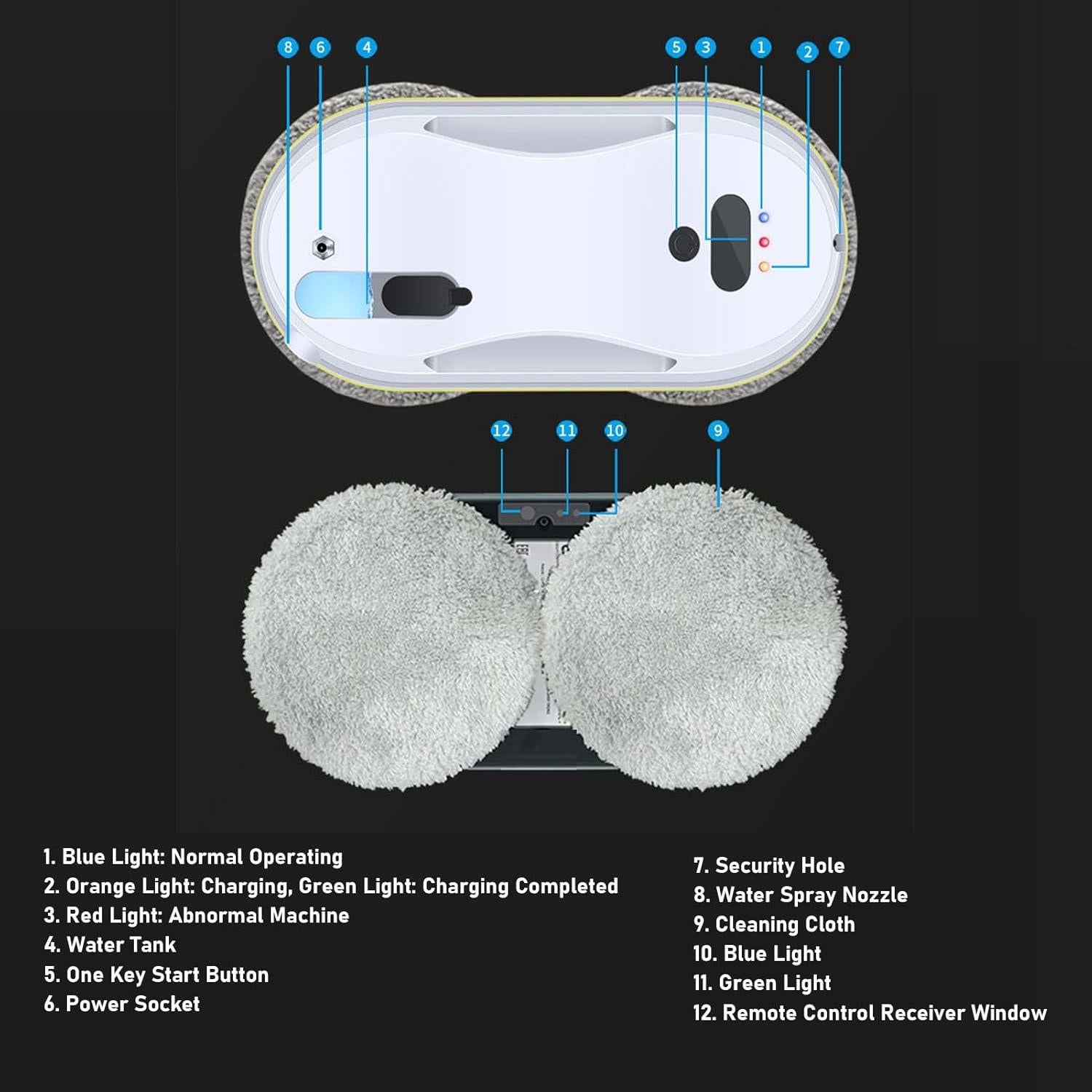 8 6 4 5 3 1 2 7

12 11 10 9

1. Blue Light: Normal Operating
2. Orange Light: Charging, Green Light: Charging Completed
3. Red Light: Abnormal Machine
4. Water Tank
5. One Key Start Button
6. Power Socket

7. Security Hole
8. Water Spray Nozzle
9. Cleaning Cloth
10. Blue Light
11. Green Light
12. Remote Control Receiver Window