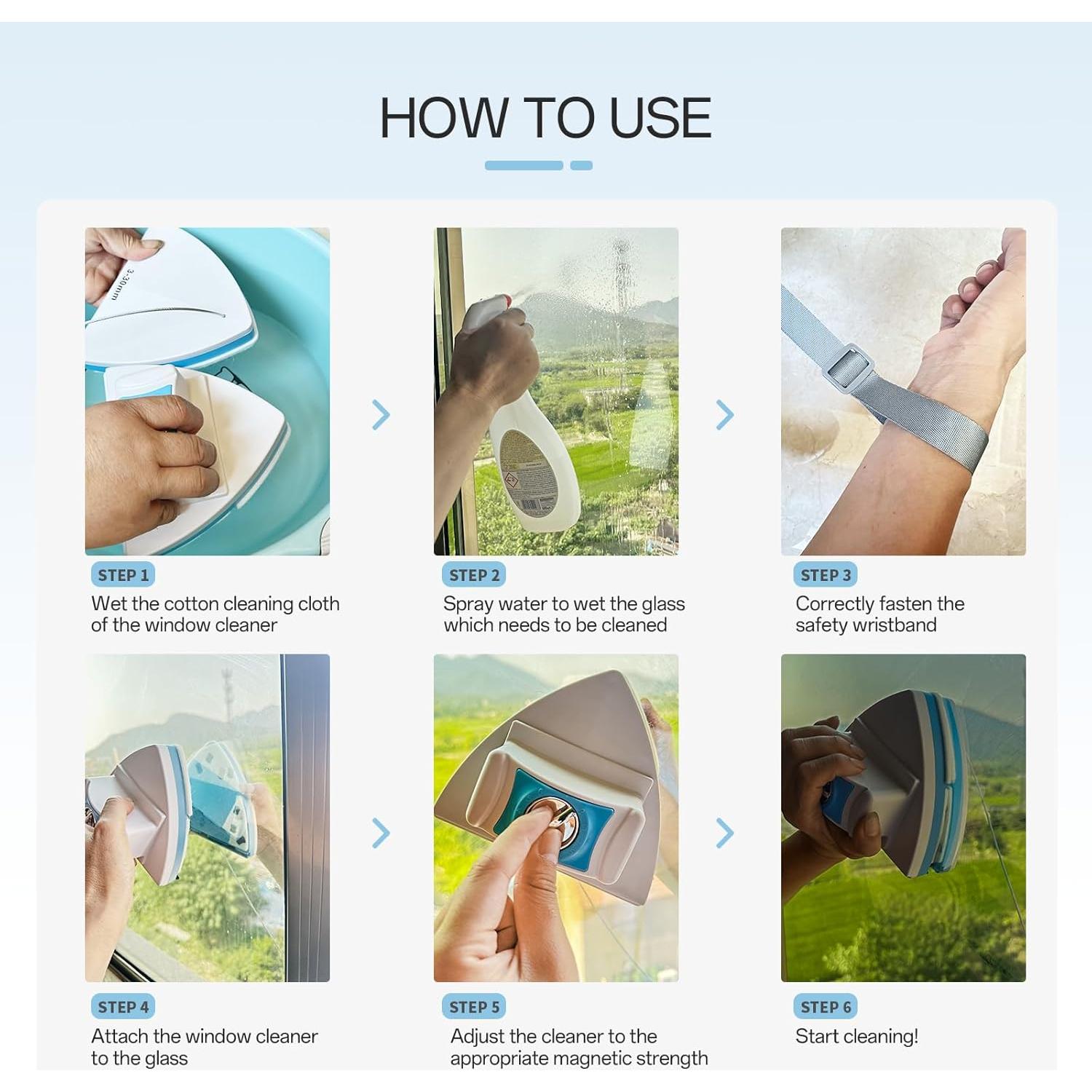 HOW TO USE

3-30mm

STEP 1
Wet the cotton cleaning cloth of the window cleaner

STEP 2
Spray water to wet the glass which needs to be cleaned

STEP 3
Correctly fasten the safety wristband

STEP 4
Attach the window cleaner to the glass

STEP 5
Adjust the cleaner to the appropriate magnetic strength

STEP 6
Start cleaning!