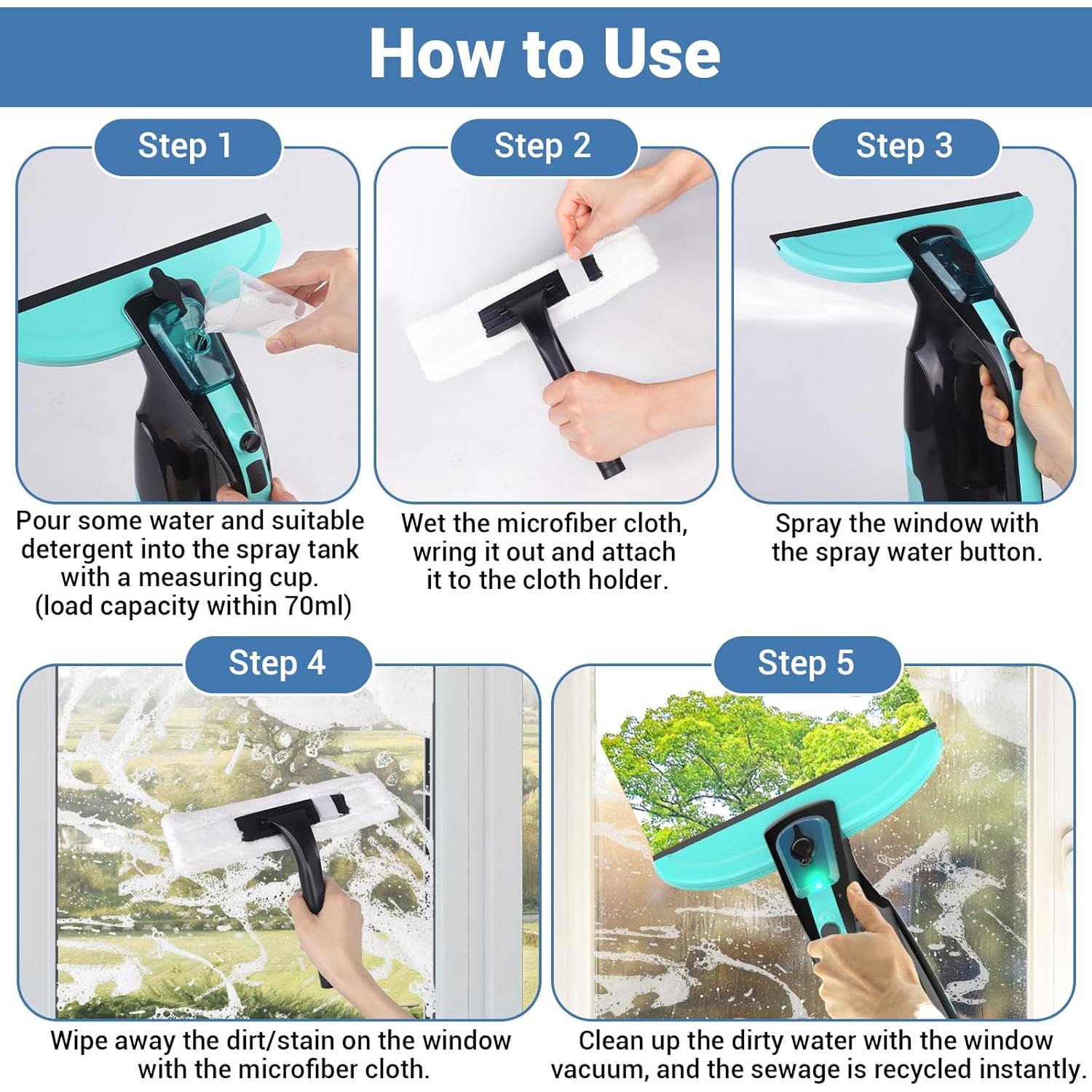 How to Use

Step 1

Pour some water and suitable detergent into the spray tank with a measuring cup. (load capacity within 70ml)

Step 2

Wet the microfiber cloth, wring it out and attach it to the cloth holder.

Step 3

Spray the window with the spray water button.

Step 4

Wipe away the dirt/stain on the window with the microfiber cloth.

Step 5

Clean up the dirty water with the window vacuum, and the sewage is recycled instantly.