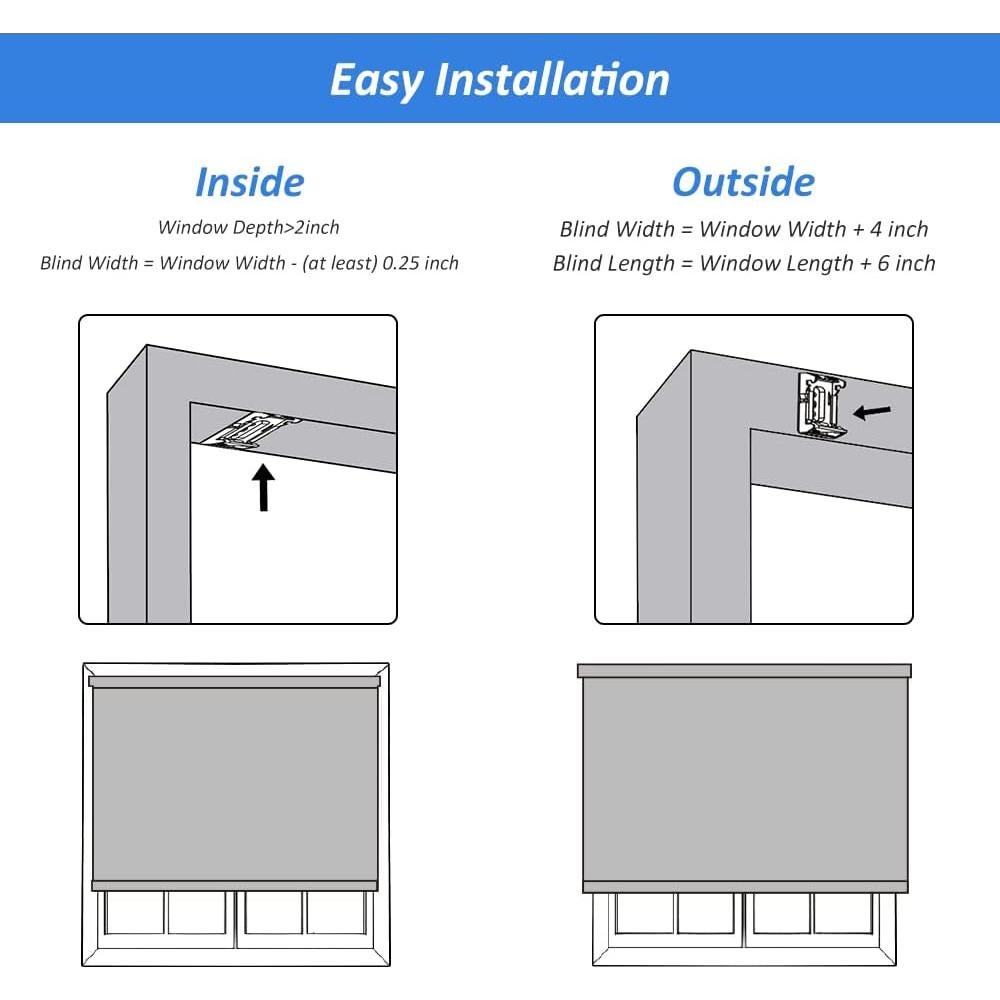 Easy Installation

Inside

Window Depth>2inch

Blind Width = Window Width - (at least) 0.25 inch

Outside

Blind Width = Window Width + 4 inch

Blind Length = Window Length + 6 inch