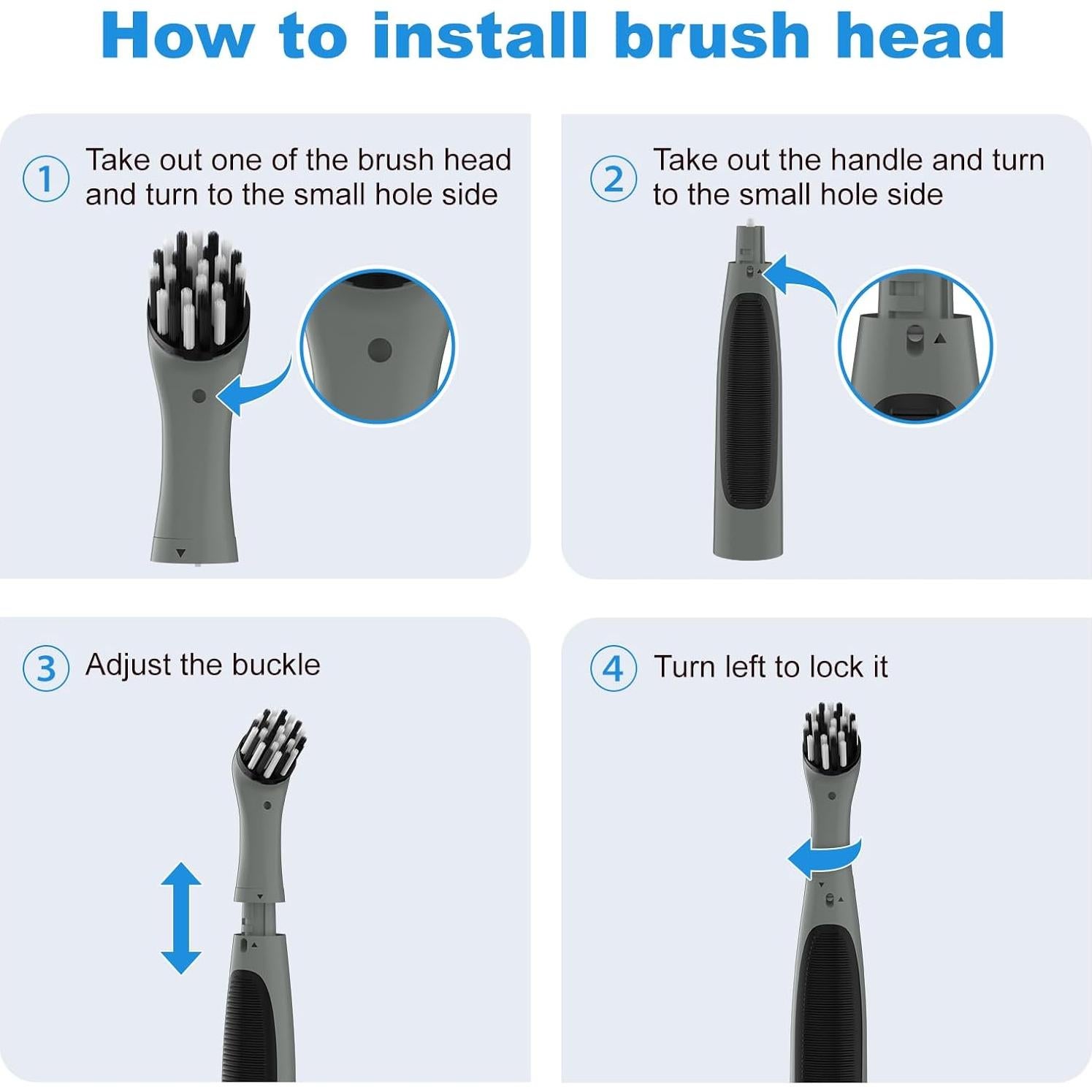 How to install brush head

1 Take out one of the brush head and turn to the small hole side

2 Take out the handle and turn to the small hole side

3 Adjust the buckle

4 Turn left to lock it