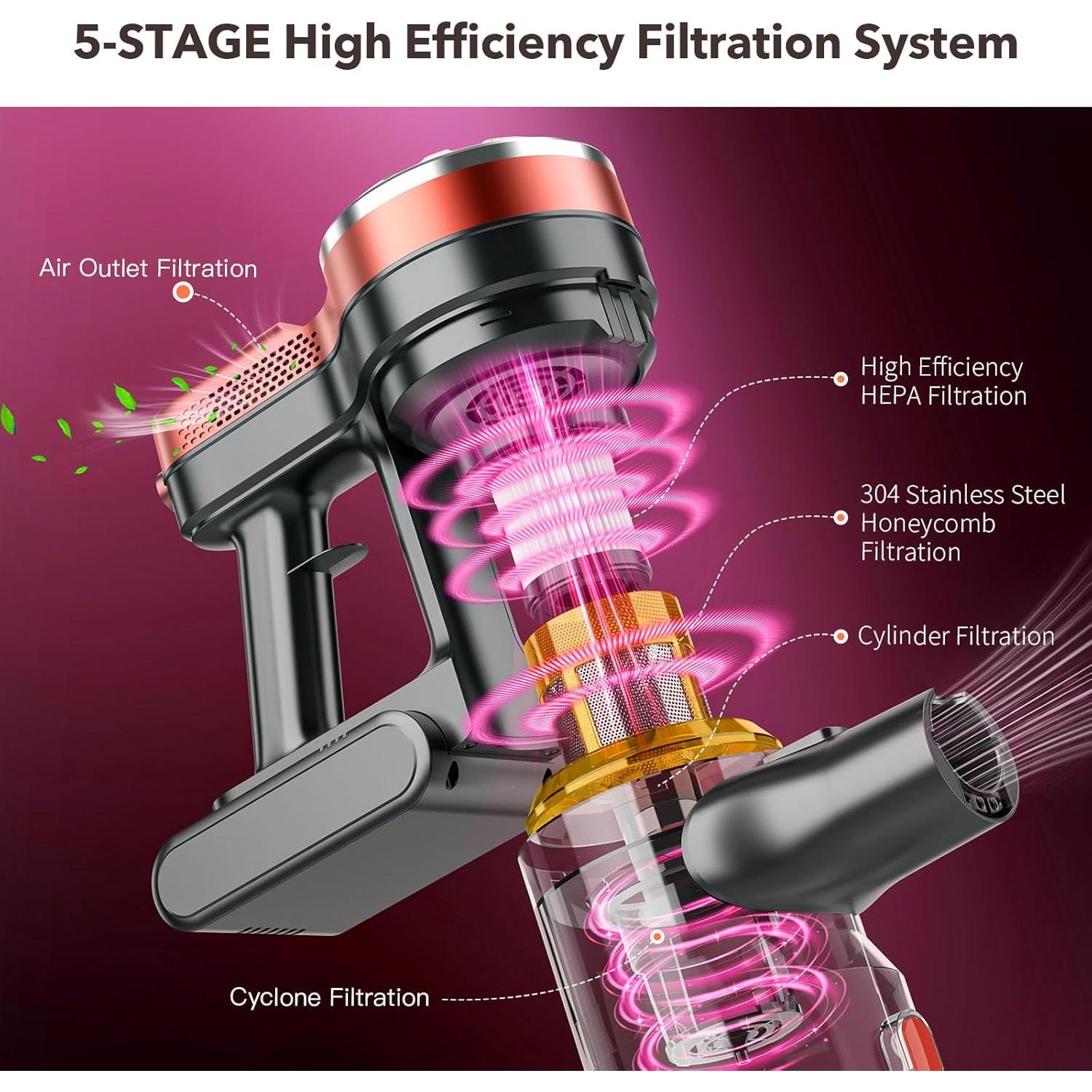 5-STAGE High Efficiency Filtration System

Air Outlet Filtration

High Efficiency HEPA Filtration

304 Stainless Steel Honeycomb Filtration

Cylinder Filtration

Cyclone Filtration