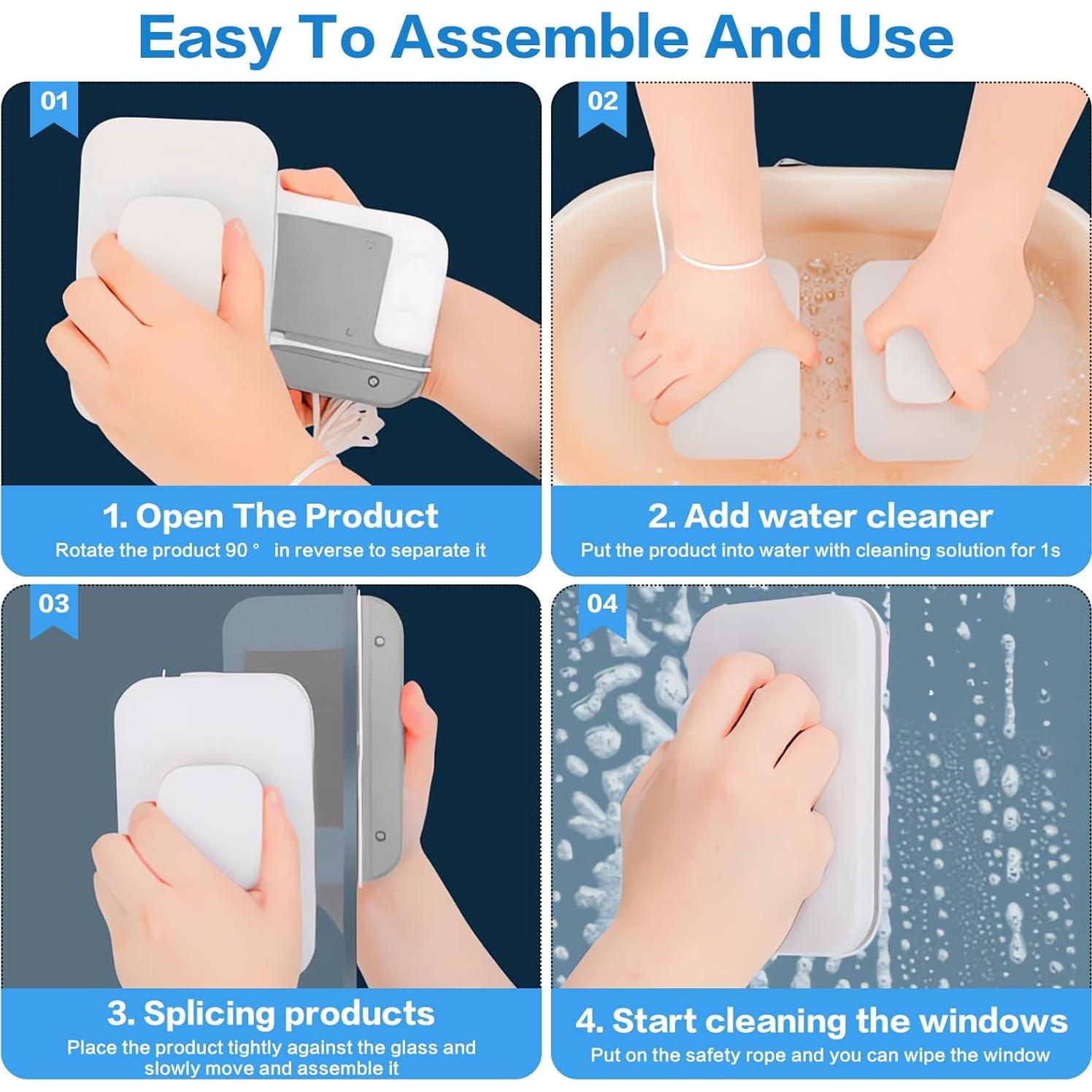 Easy To Assemble And Use

01

1. Open The Product

Rotate the product 90 ° in reverse to separate it

02

2. Add water cleaner

Put the product into water with cleaning solution for 1s

03

3. Splicing products

Place the product tightly against the glass and slowly move and assemble it

04

4. Start cleaning the windows

Put on the safety rope and you can wipe the window