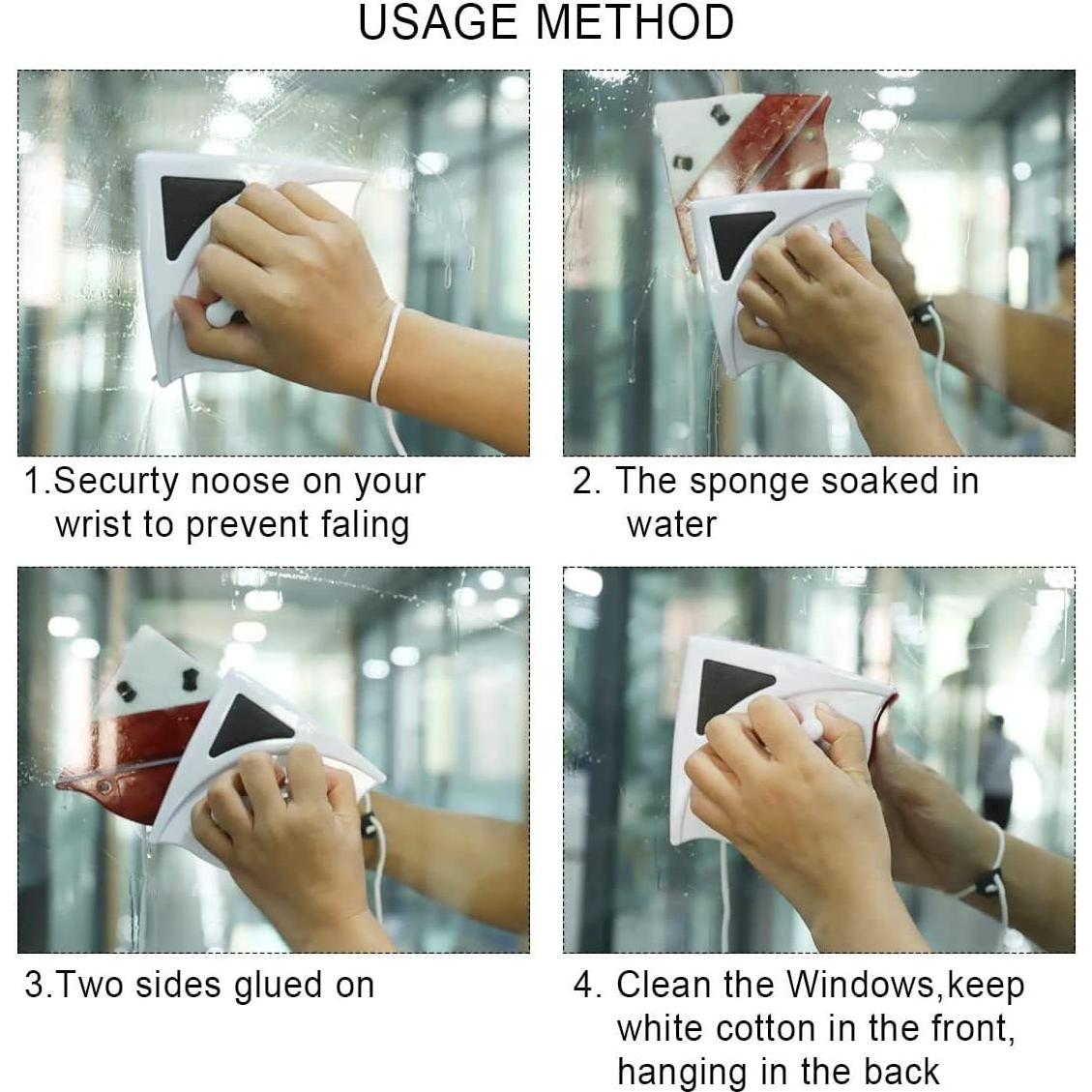 USAGE METHOD

1.Securty noose on your wrist to prevent faling

2. The sponge soaked in water

3.Two sides glued on

4. Clean the Windows,keep white cotton in the front, hanging in the back