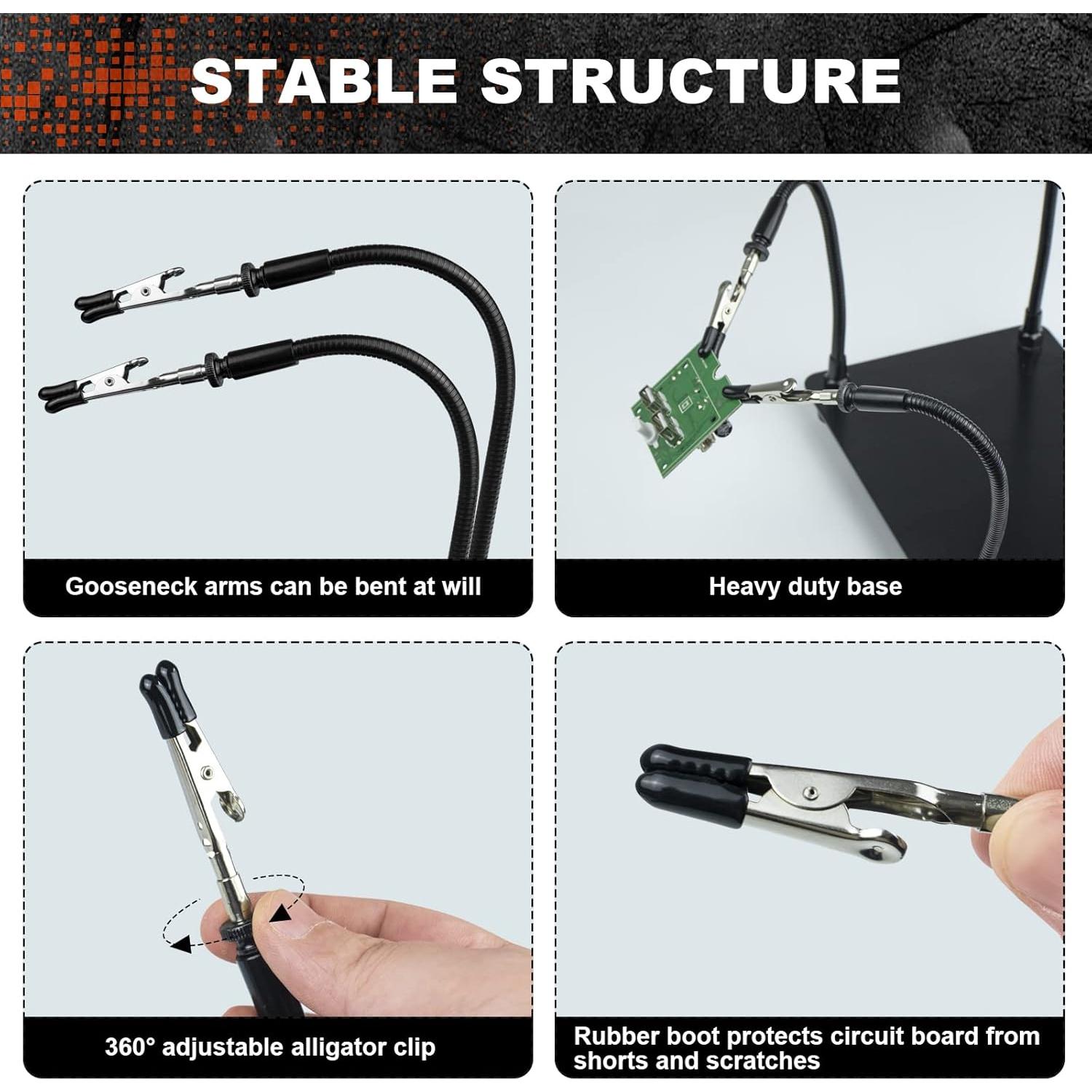 STABLE STRUCTURE

Gooseneck arms can be bent at will

Heavy duty base

360° adjustable alligator clip

Rubber boot protects circuit board from shorts and scratches