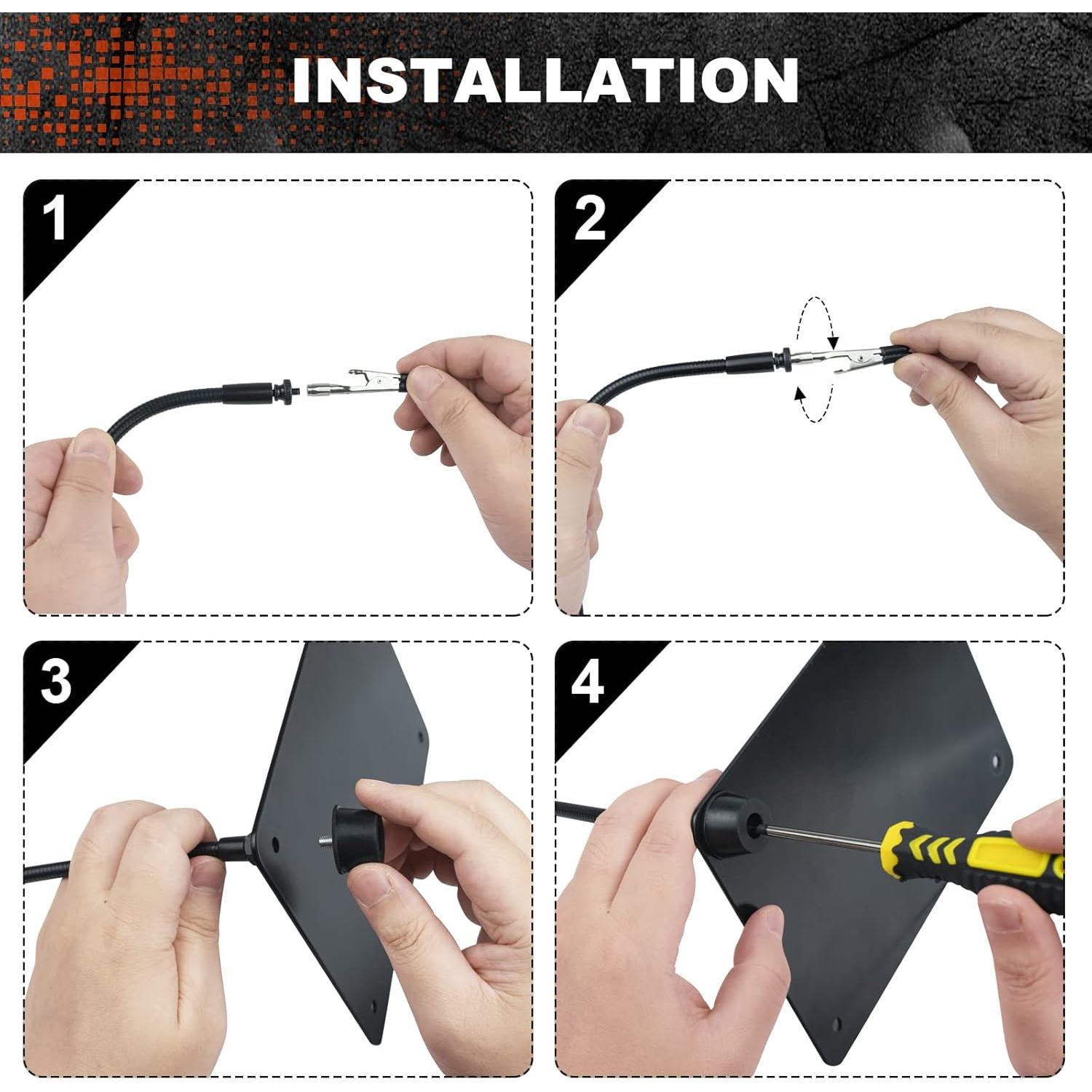 INSTALLATION

1

2

3

4