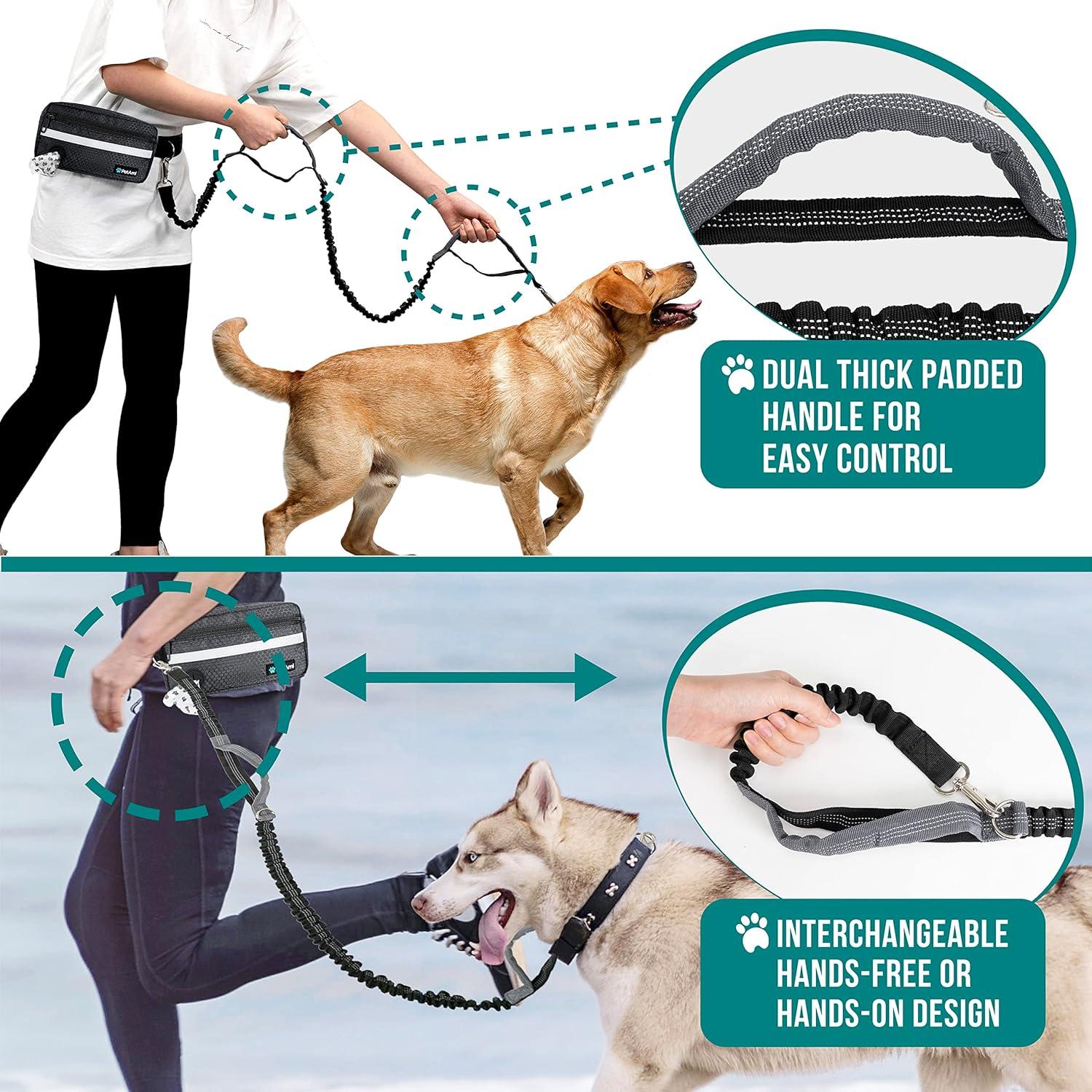 PetAmi

DUAL THICK PADDED HANDLE FOR EASY CONTROL

PetAmi

INTERCHANGEABLE HANDS-FREE OR HANDS-ON DESIGN