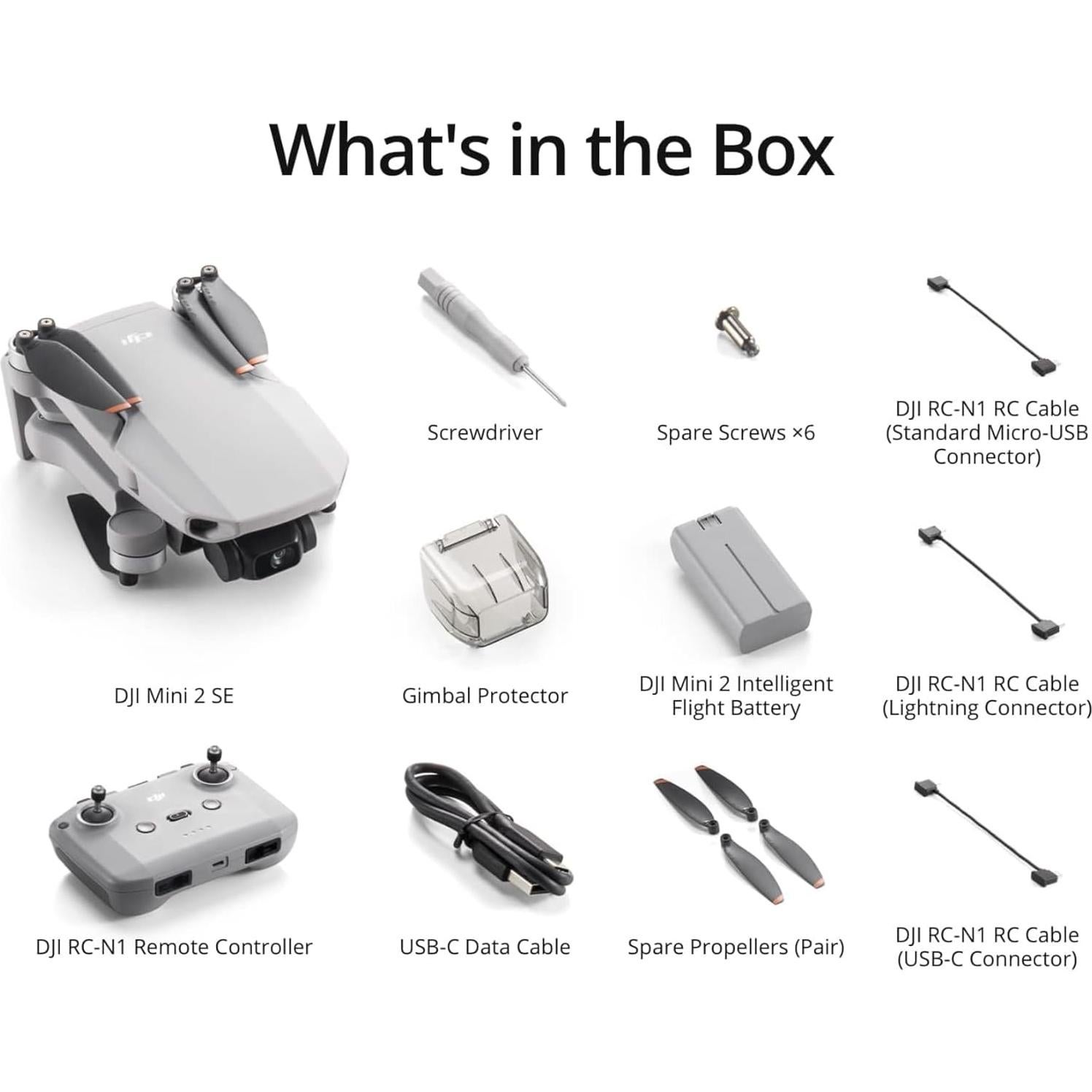 What's in the Box

Screwdriver

Spare Screws ×6

DJI RC-N1 RC Cable (Standard Micro-USB Connector)

DJI Mini 2 SE

Gimbal Protector

DJI Mini 2 Intelligent Flight Battery

DJI RC-N1 RC Cable (Lightning Connector)

DJI RC-N1 Remote Controller

USB-C Data Cable

Spare Propellers (Pair)

DJI RC-N1 RC Cable (USB-C Connector)