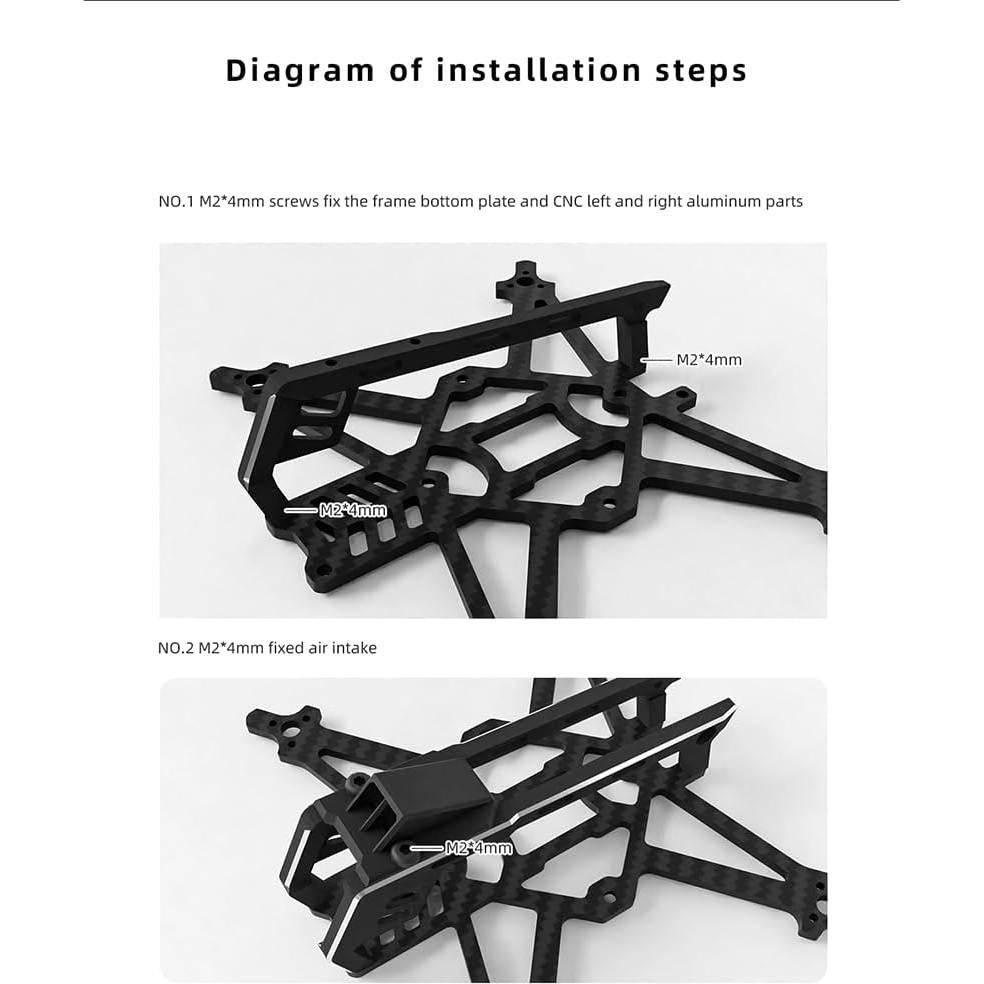 Diagram of installation steps

NO.1 M2*4mm screws fix the frame bottom plate and CNC left and right aluminum parts

M2*4mm

M2*4mm

NO.2 M2*4mm fixed air intake

M2*4mm