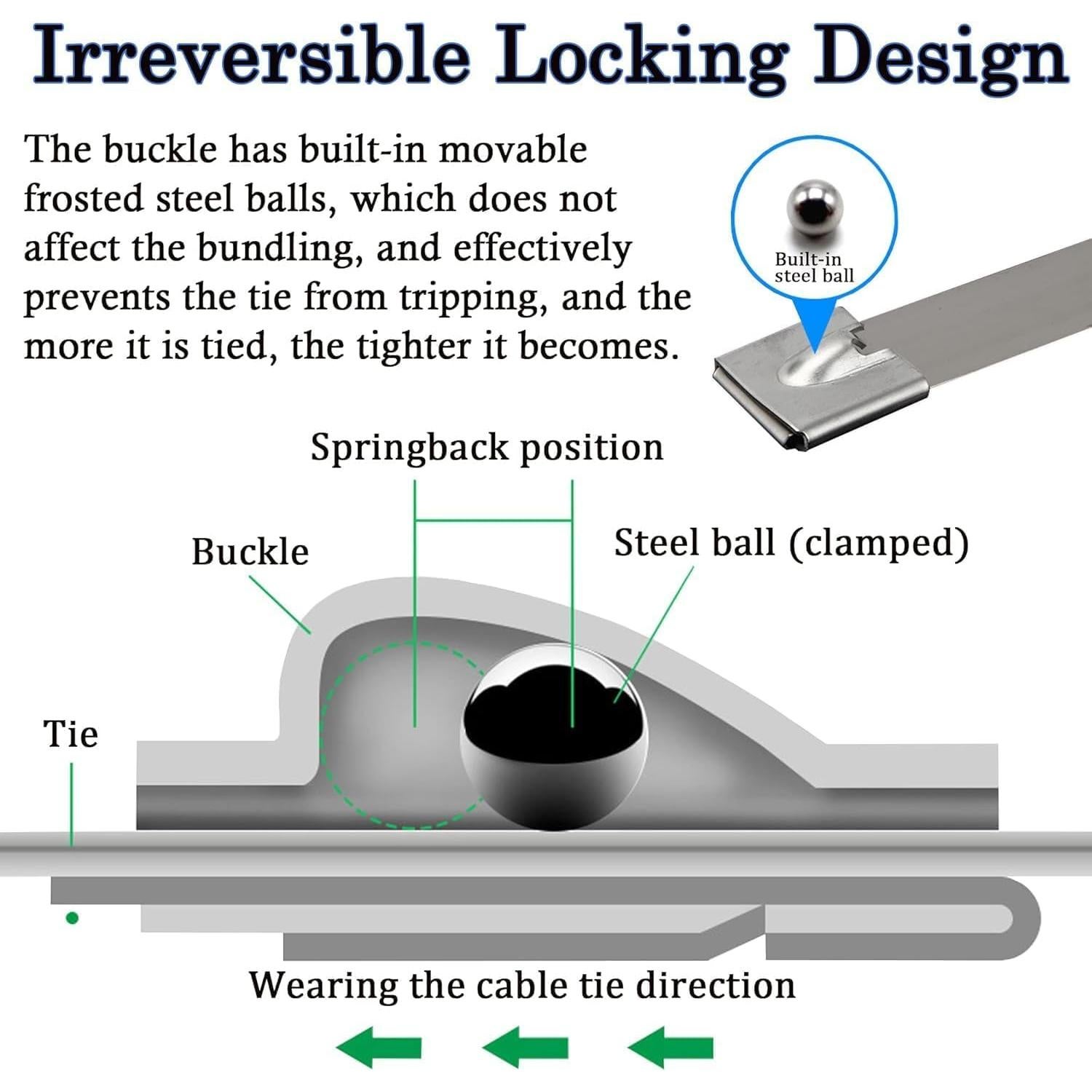 Irreversible Locking Design

The buckle has built-in movable frosted steel balls, which does not affect the bundling, and effectively prevents the tie from tripping, and the more it is tied, the tighter it becomes.

Built-in steel ball

Springback position

Buckle

Steel ball (clamped)

Tie

Wearing the cable tie direction