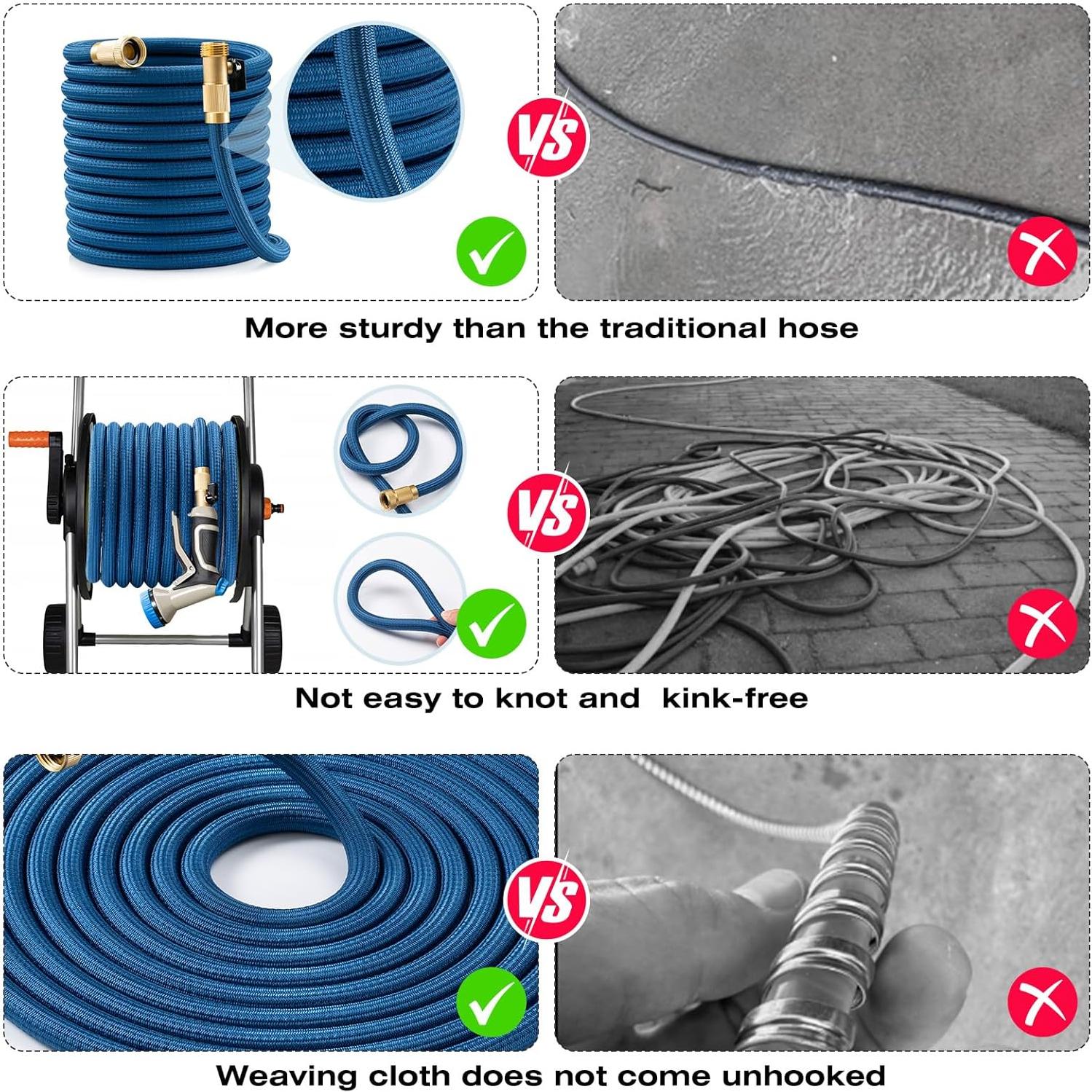 VS

More sturdy than the traditional hose

VS

Not easy to knot and kink-free

VS

Weaving cloth does not come unhooked