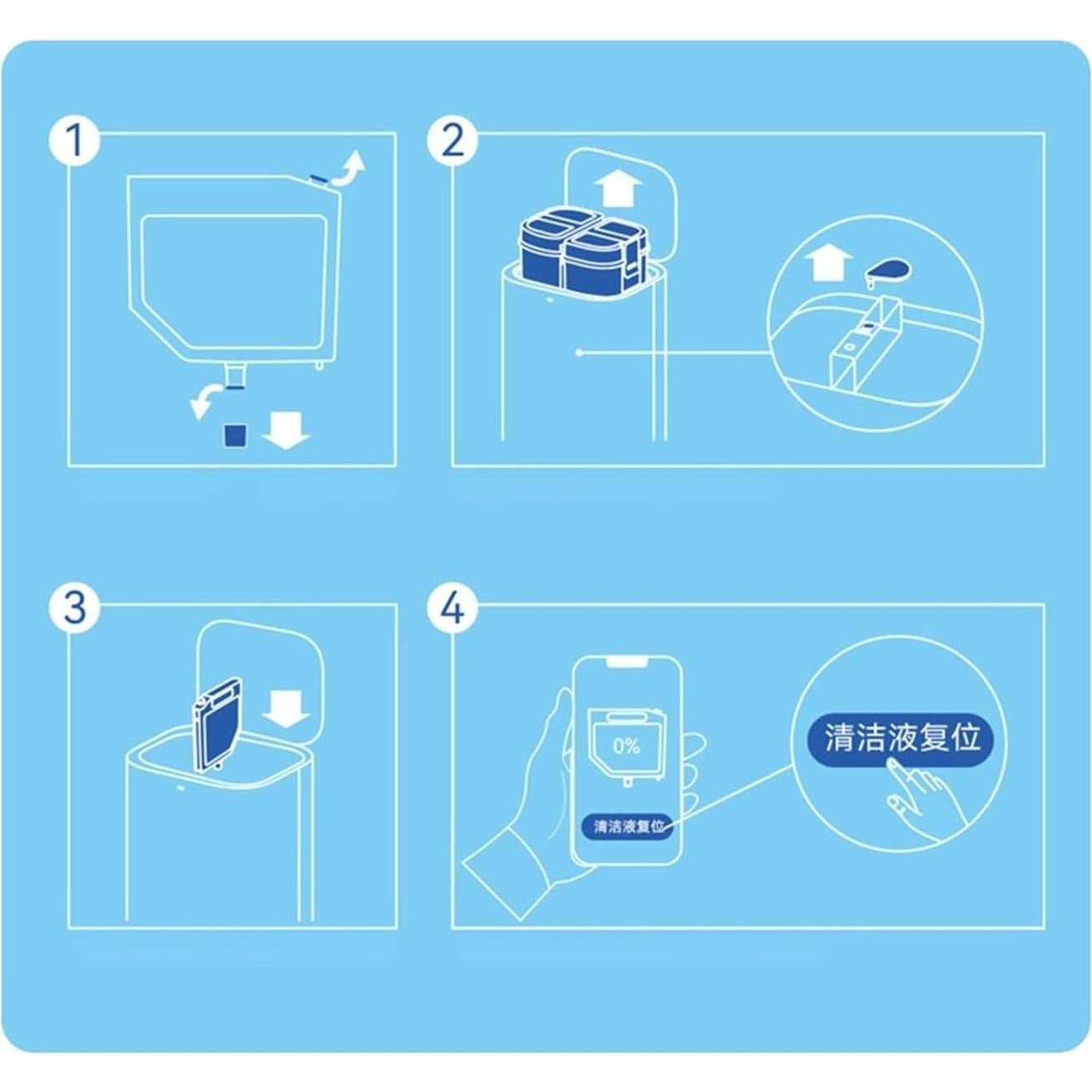 1

2

3

4

0%

清洁液复位

清洁液复位