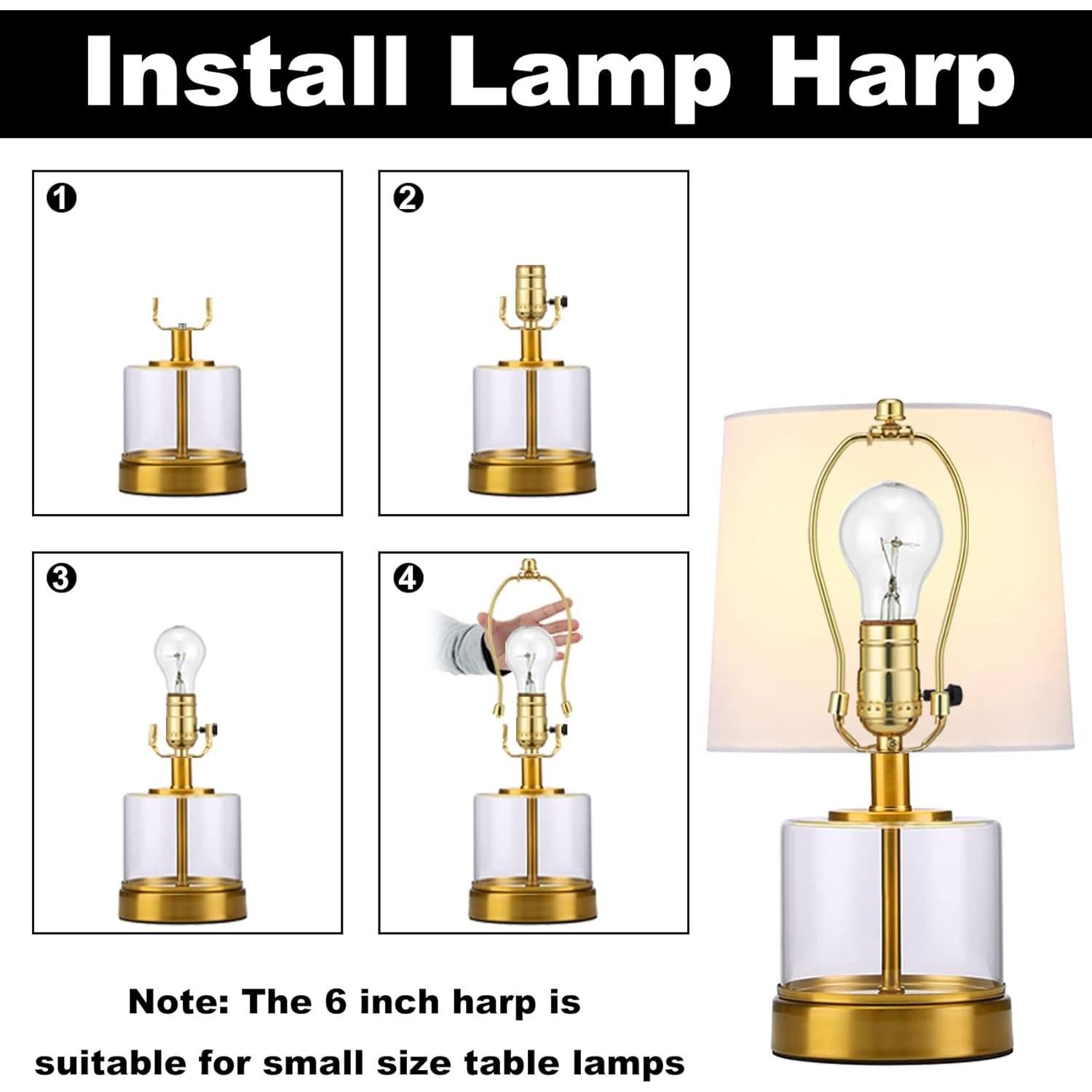 Install Lamp Harp

❶

❷

❸

❹

Note: The 6 inch harp is suitable for small size table lamps