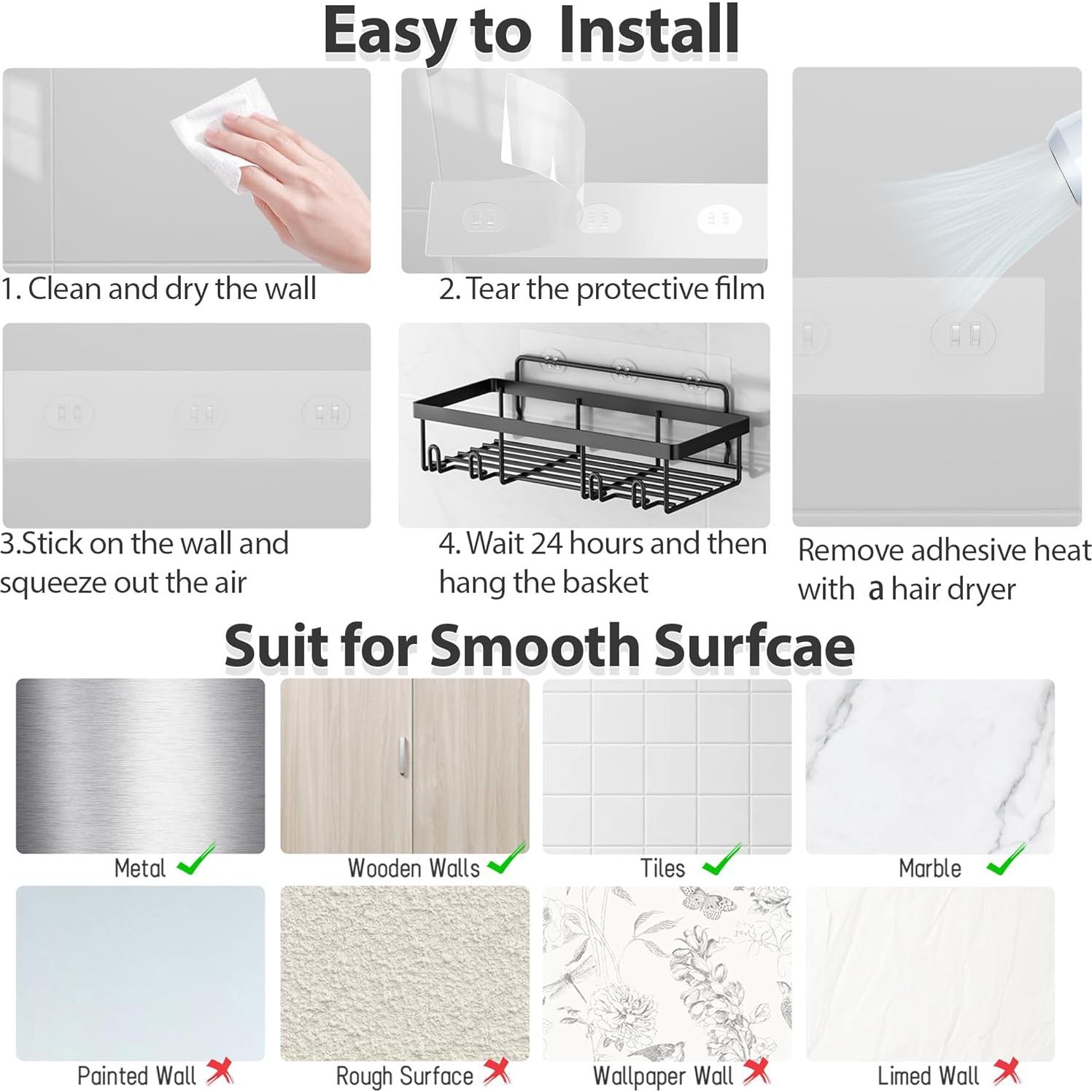 Easy to  Install

1. Clean and dry the wall

2. Tear the protective film

3.Stick on the wall and squeeze out the air

4. Wait 24 hours and then hang the basket

Remove adhesive heat with a hair dryer

Suit for Smooth Surfcae

Metal

Wooden Walls

Tiles

Marble

Painted Wall

Rough Surface

Wallpaper Wall

Limed Wall