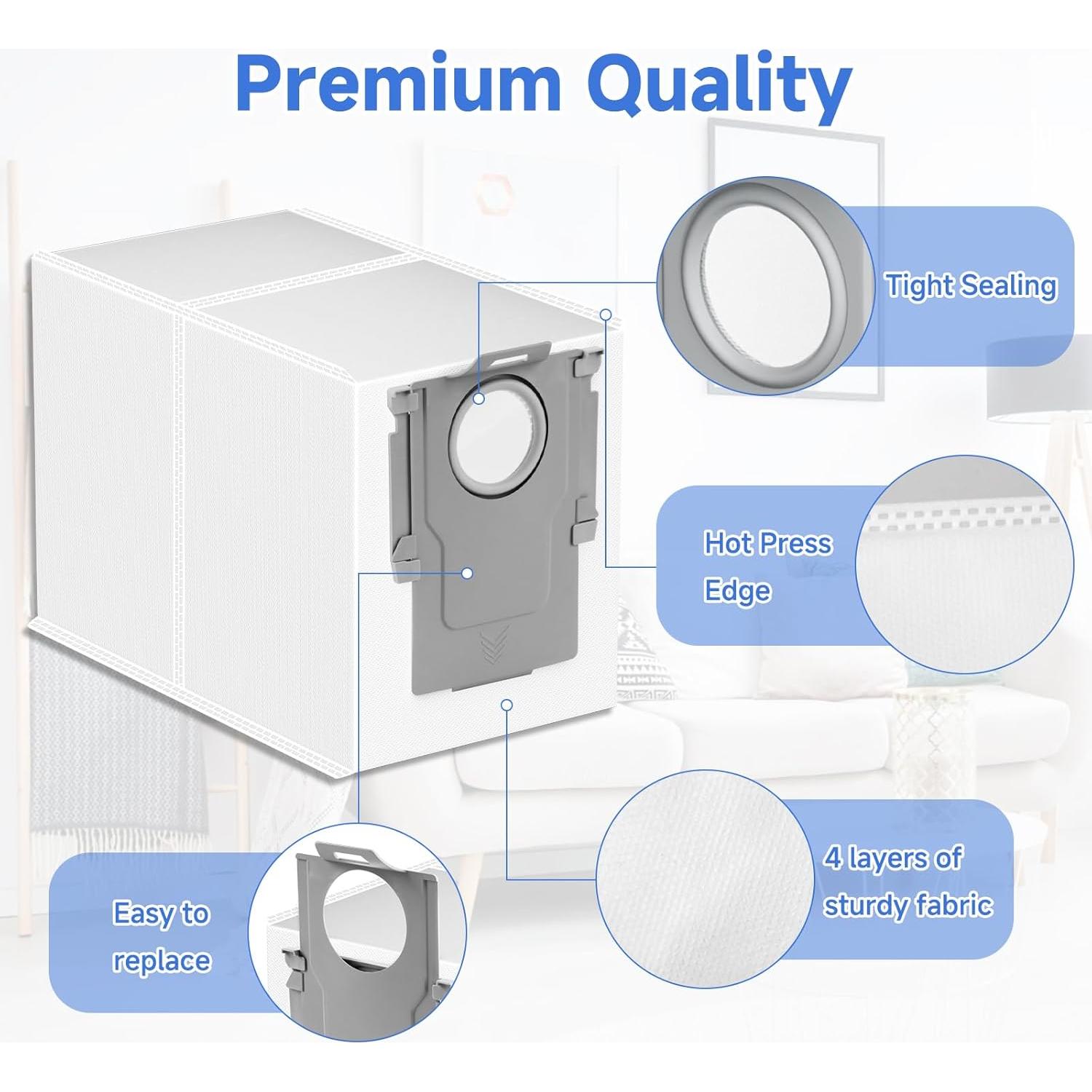 Premium Quality

Tight Sealing

Hot Press Edge

4 layers of sturdy fabric

Easy to replace