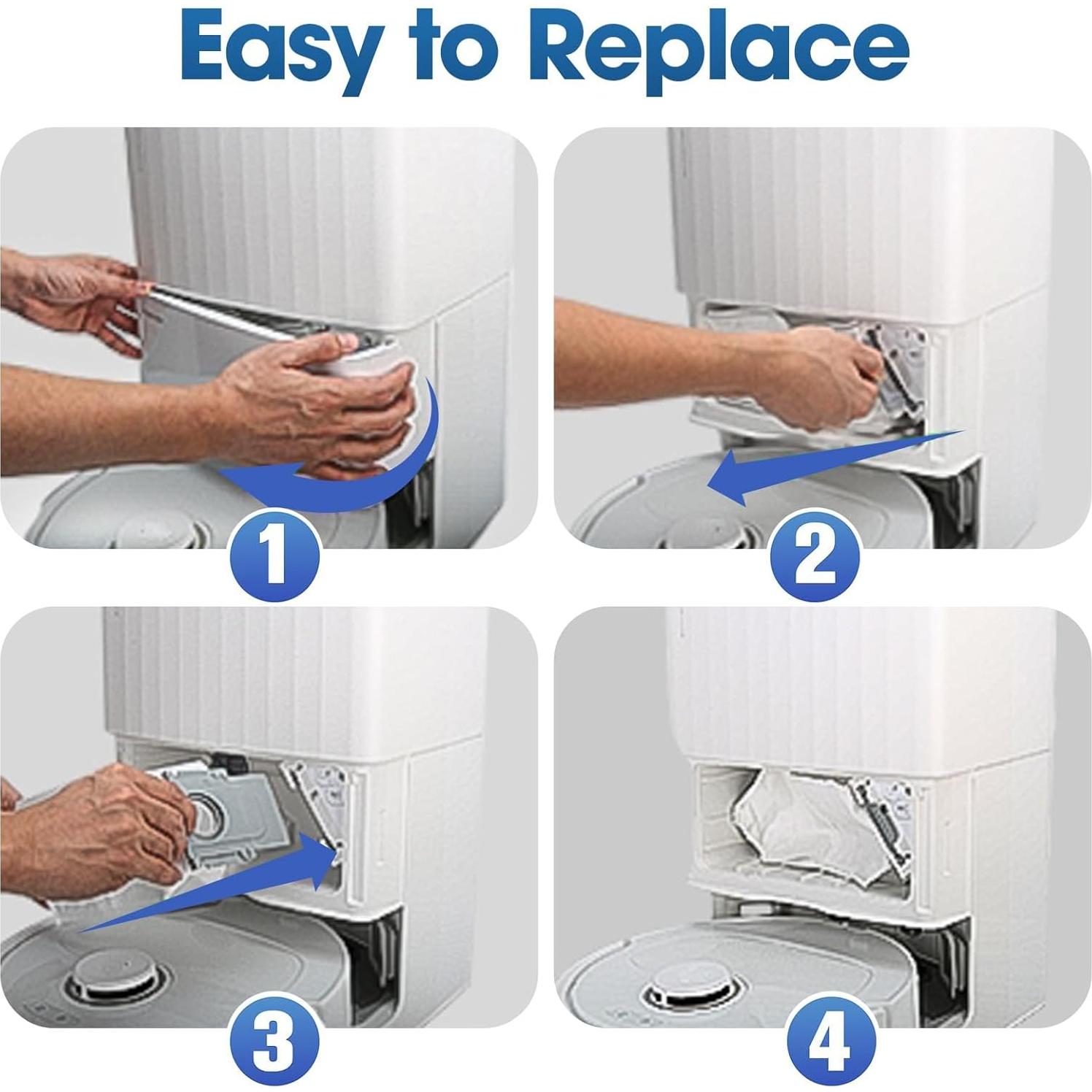 Easy to Replace

1

2

3

4