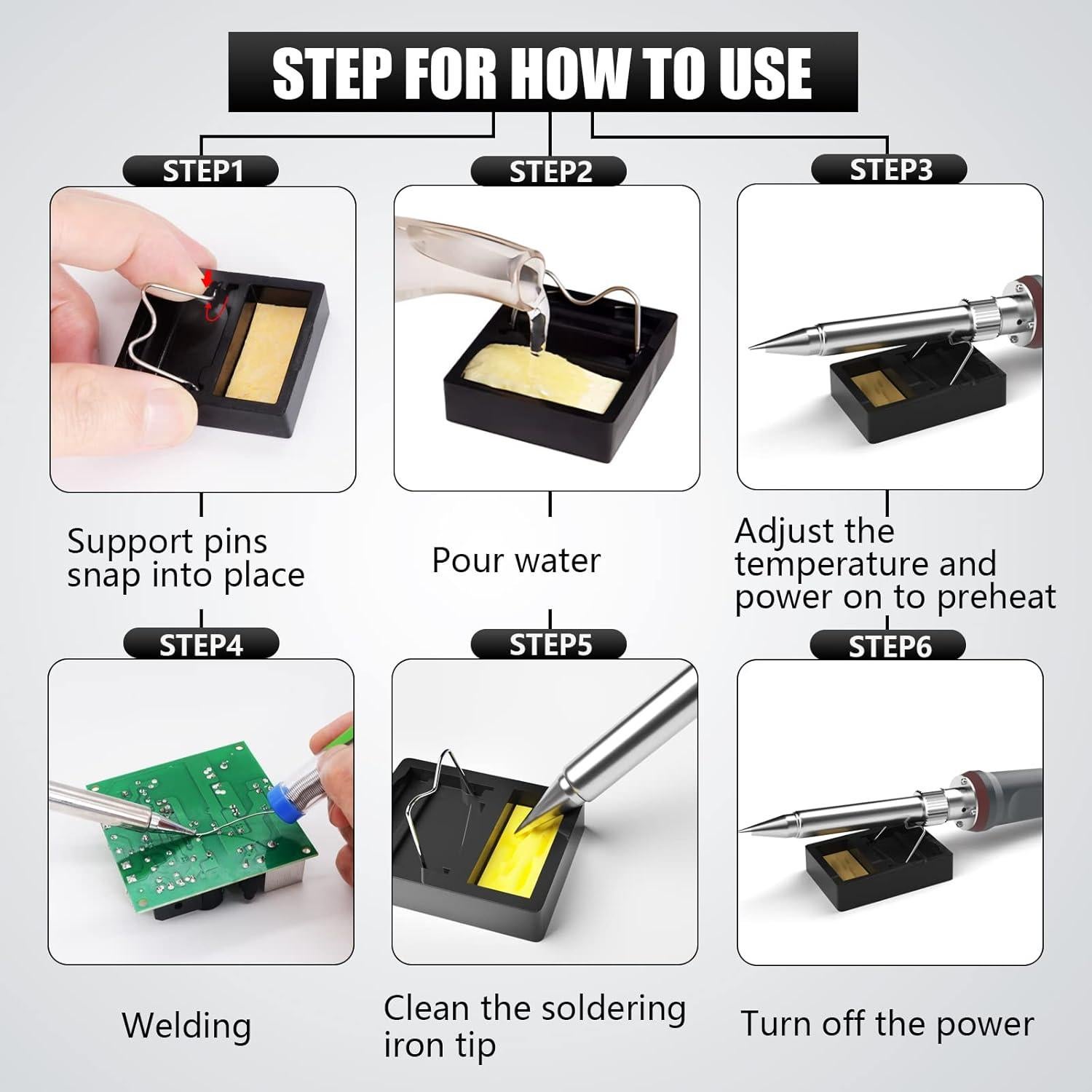 STEP FOR HOW TO USE

STEP1

Support pins snap into place

STEP2

Pour water

STEP3

Adjust the temperature and power on to preheat

STEP4

Welding

STEP5

Clean the soldering iron tip

STEP6

Turn off the power