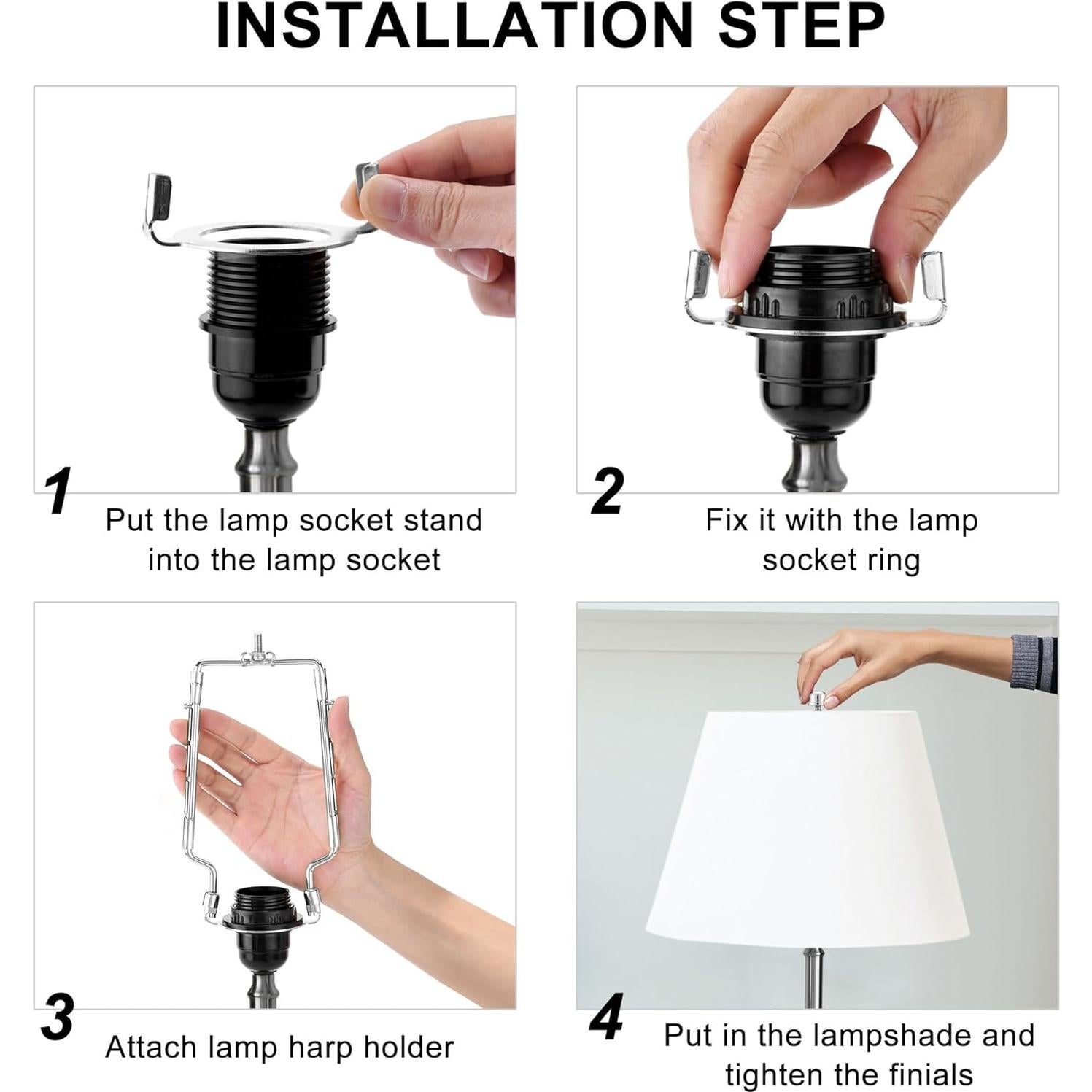 INSTALLATION STEP

1
Put the lamp socket stand into the lamp socket

2
Fix it with the lamp socket ring

3
Attach lamp harp holder

4
Put in the lampshade and tighten the finials