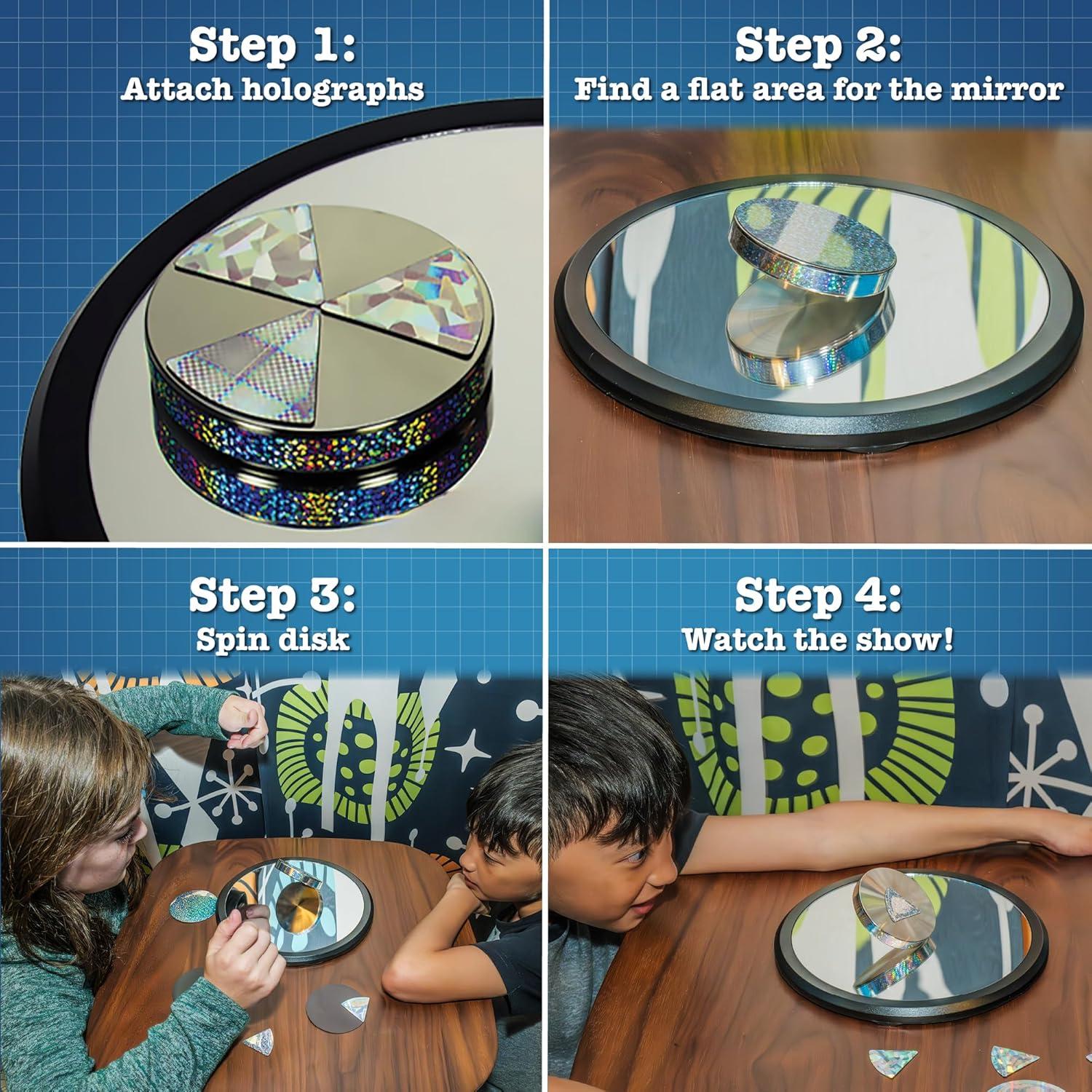 Step 1:
Attach holographs

Step 2:
Find a flat area for the mirror

Step 3:
Spin disk

Step 4:
Watch the show!