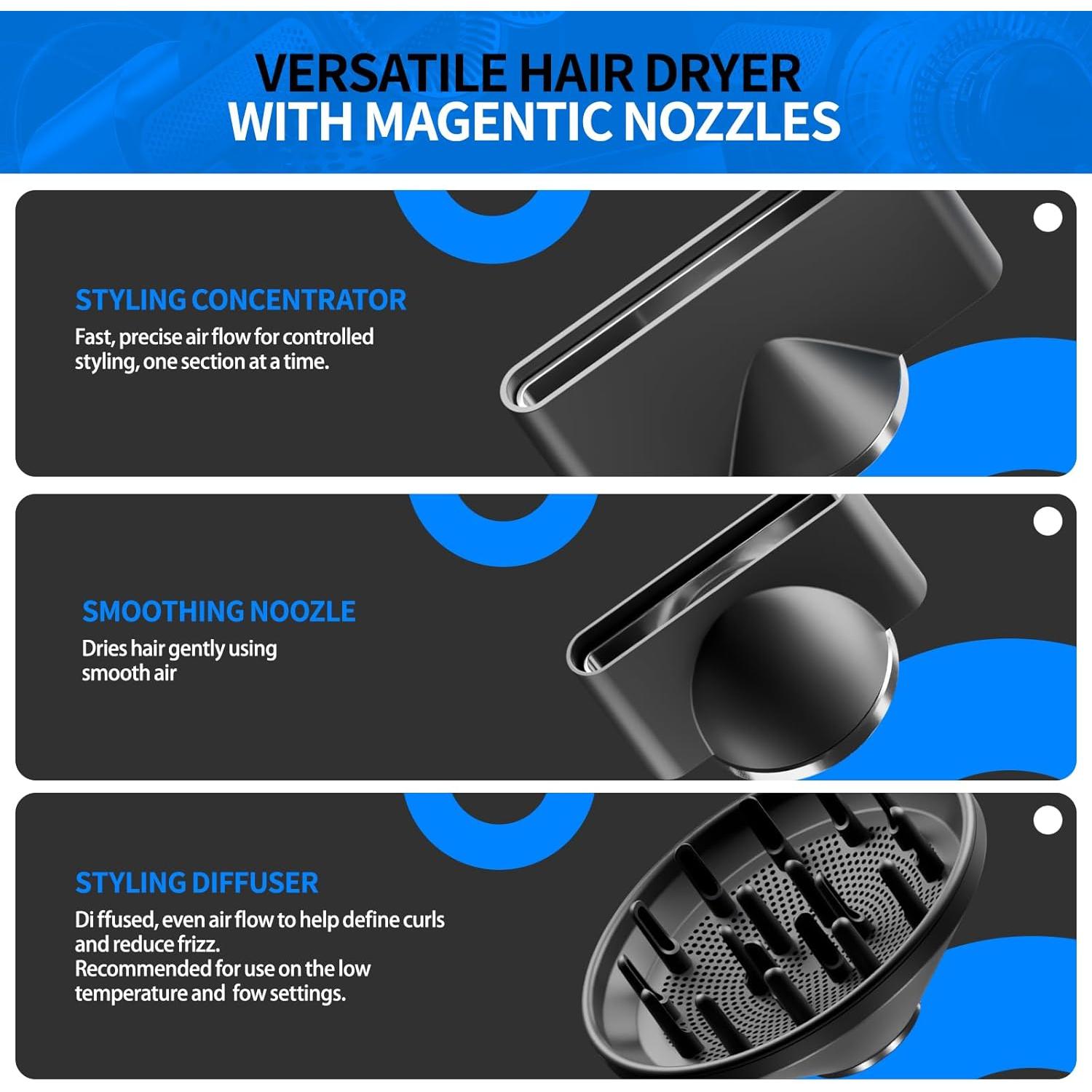 VERSATILE HAIR DRYER
WITH MAGENTIC NOZZLES

STYLING CONCENTRATOR
Fast, precise air flow for controlled styling, one section at a time.

SMOOTHING NOOZLE
Dries hair gently using smooth air

STYLING DIFFUSER
Di ffused, even air flow to help define curls and reduce frizz.
Recommended for use on the low temperature and fow settings.