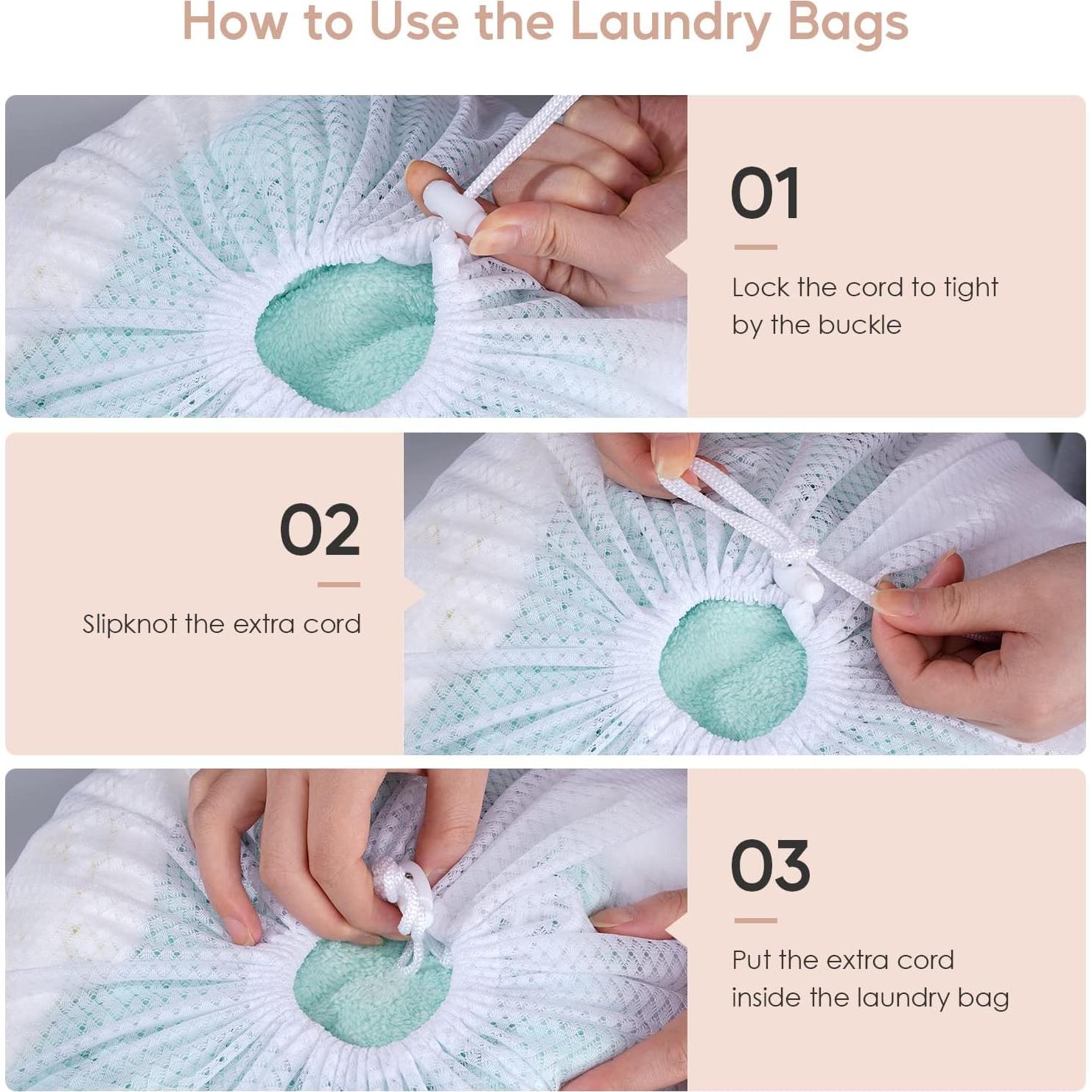 How to Use the Laundry Bags

01

Lock the cord to tight by the buckle

02

Slipknot the extra cord

03

Put the extra cord inside the laundry bag