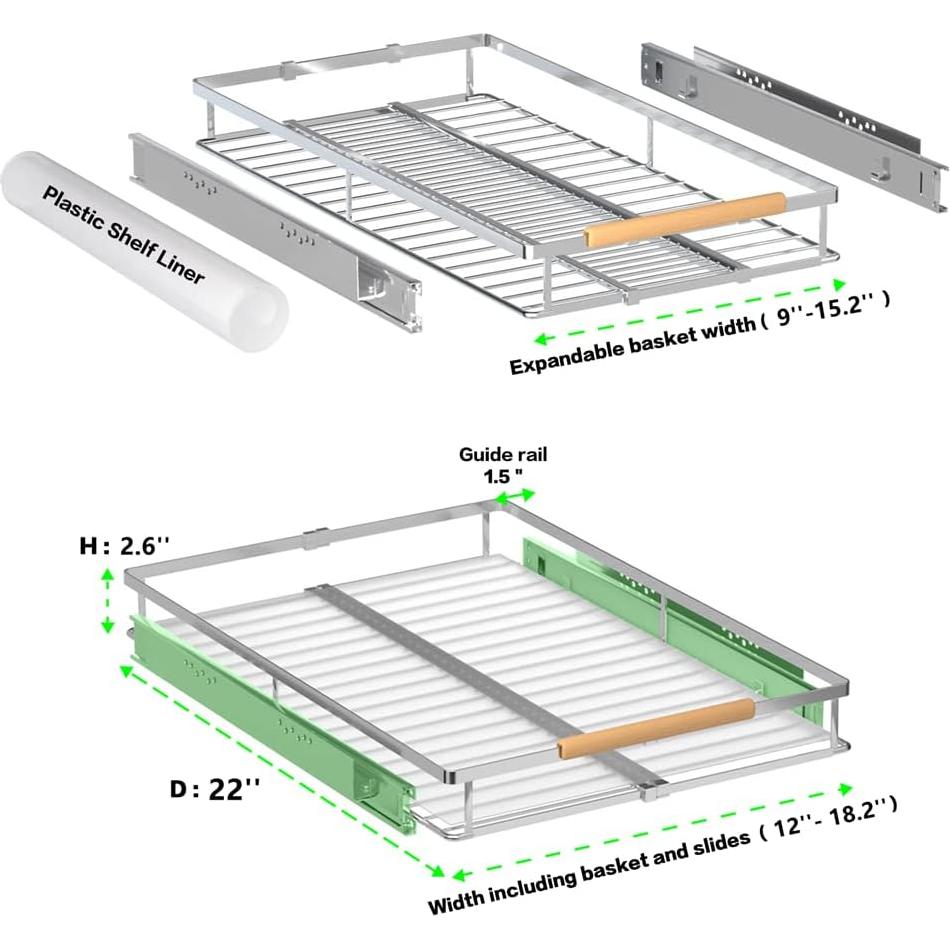 Plastic Shelf Liner

Expandable basket width ( 9''-15.2'' )

Guide rail
1.5 "

H : 2.6''

D : 22''

Width including basket and slides ( 12''- 18.2'' )