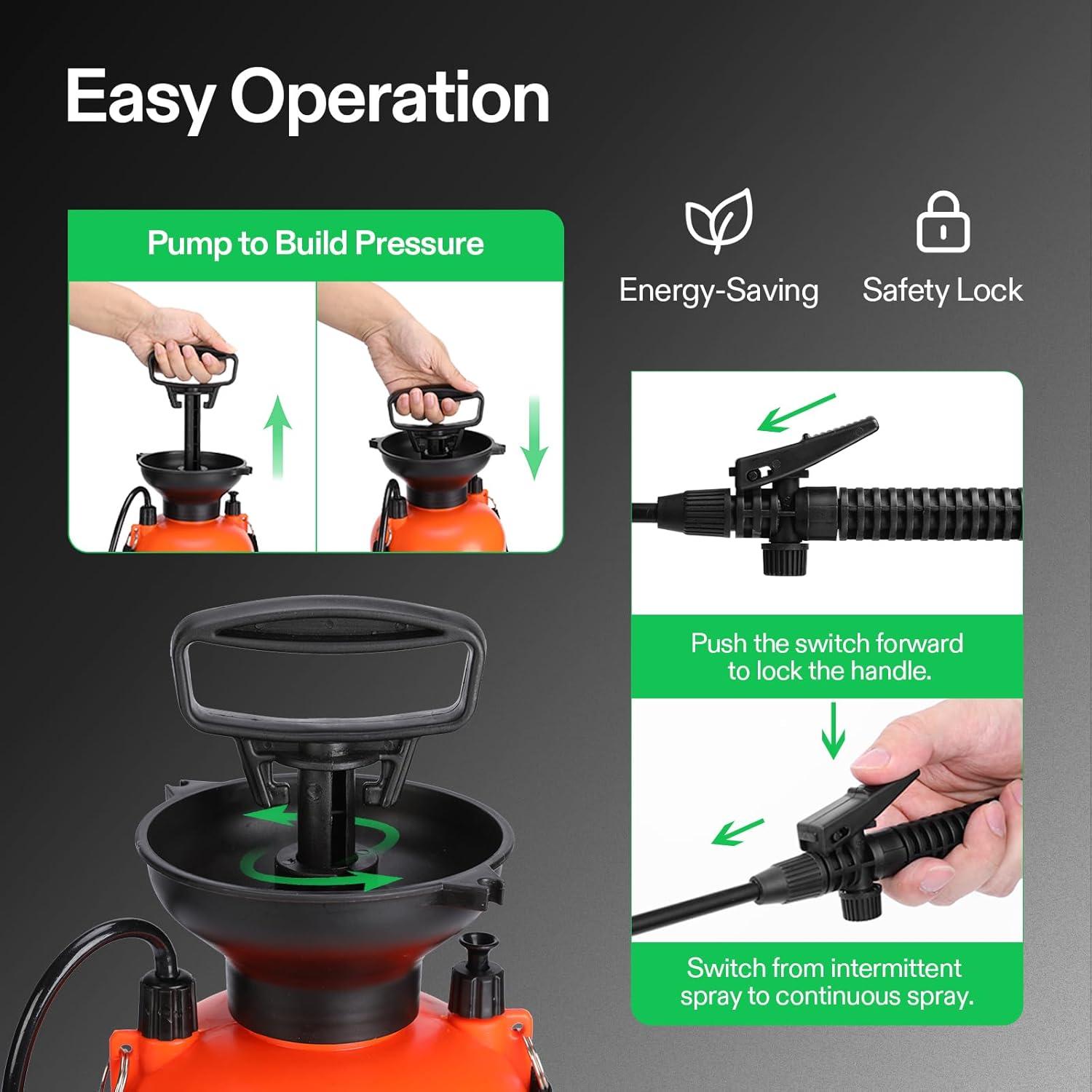 Easy Operation

Pump to Build Pressure

Energy-Saving

Safety Lock

Push the switch forward to lock the handle.

Switch from intermittent spray to continuous spray.