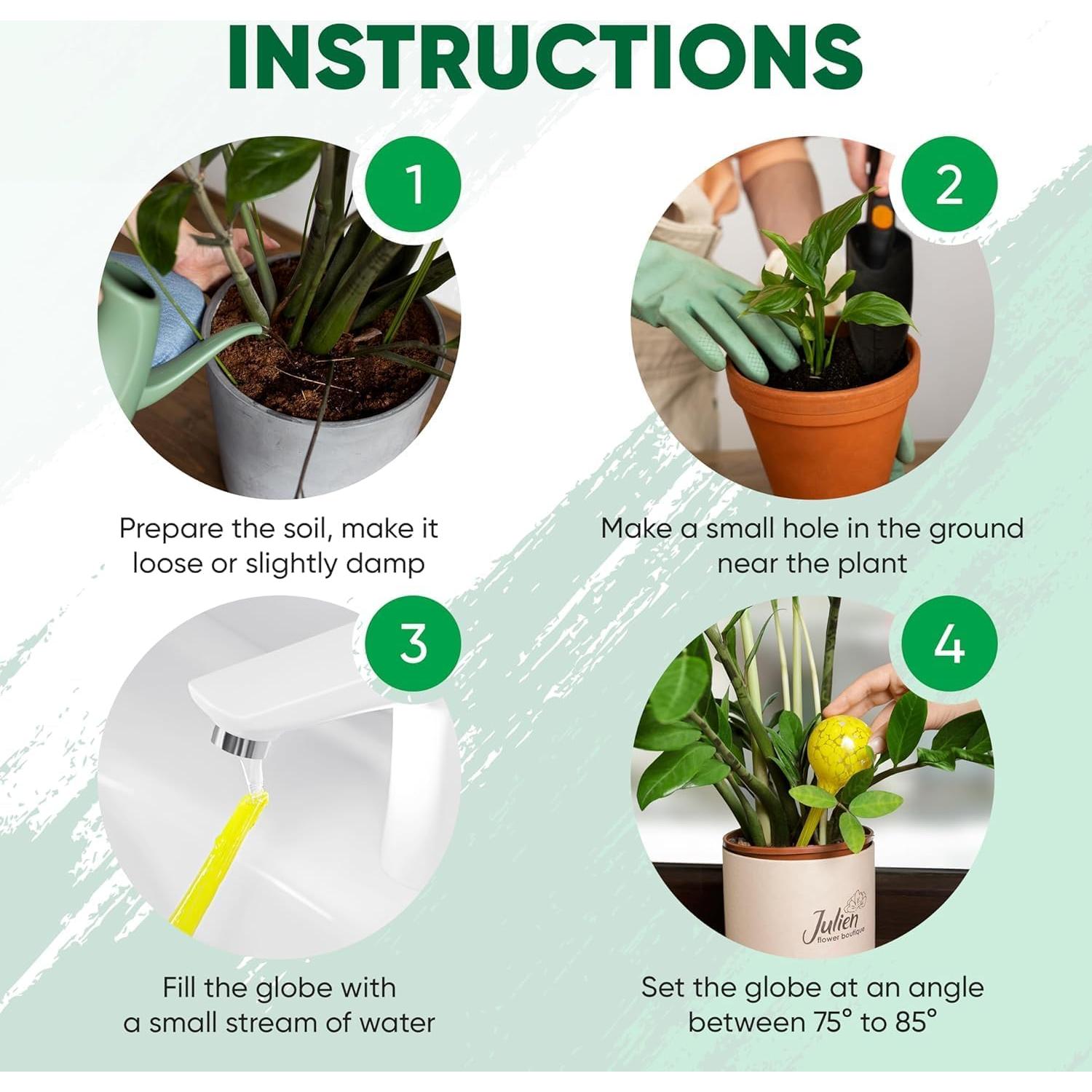 INSTRUCTIONS

1

Prepare the soil, make it loose or slightly damp

2

Make a small hole in the ground near the plant

3

Fill the globe with a small stream of water

4

Julien flower boutique

Set the globe at an angle between 75° to 85°