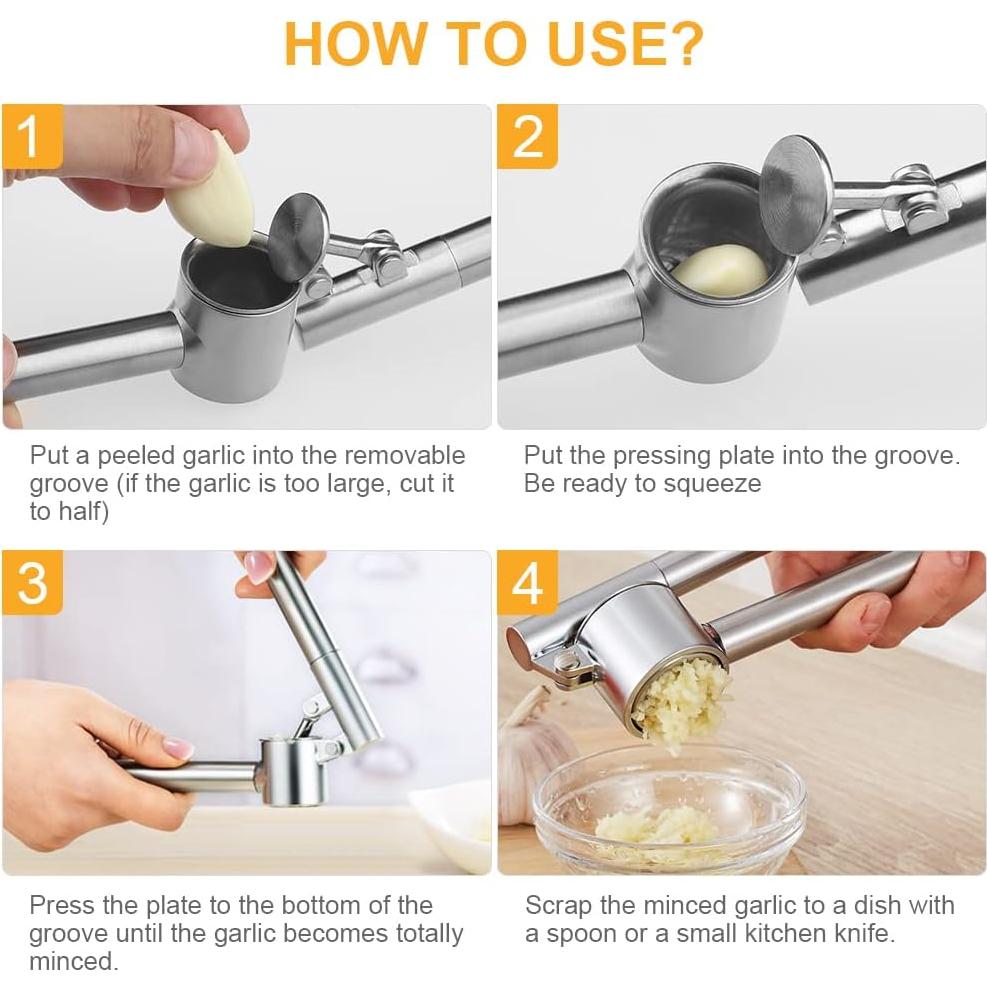 HOW TO USE?

1

Put a peeled garlic into the removable groove (if the garlic is too large, cut it to half)

2

Put the pressing plate into the groove. Be ready to squeeze

3

Press the plate to the bottom of the groove until the garlic becomes totally minced.

4

Scrap the minced garlic to a dish with a spoon or a small kitchen knife.