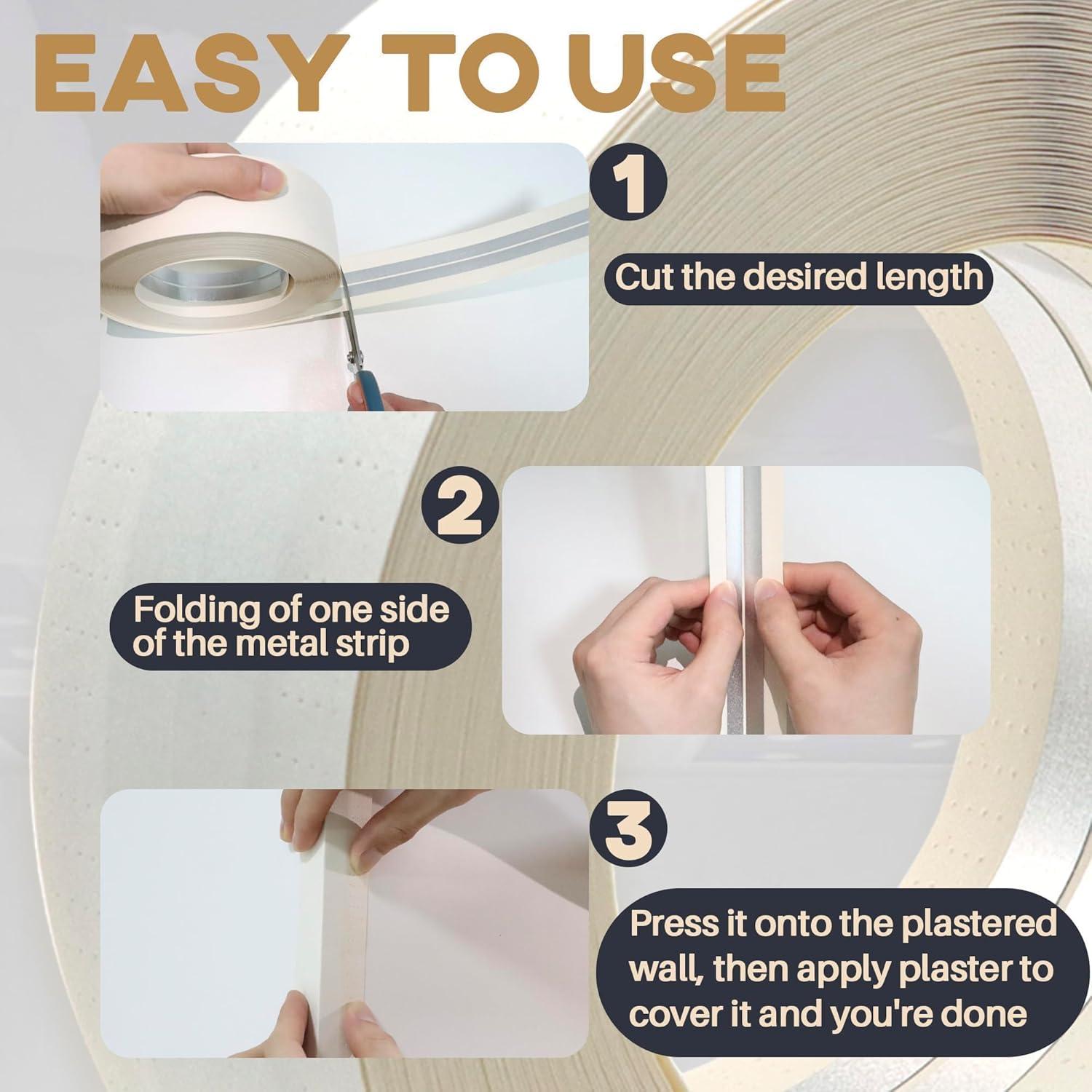 EASY TO USE

1

Cut the desired length

2

Folding of one side of the metal strip

3

Press it onto the plastered wall, then apply plaster to cover it and you're done