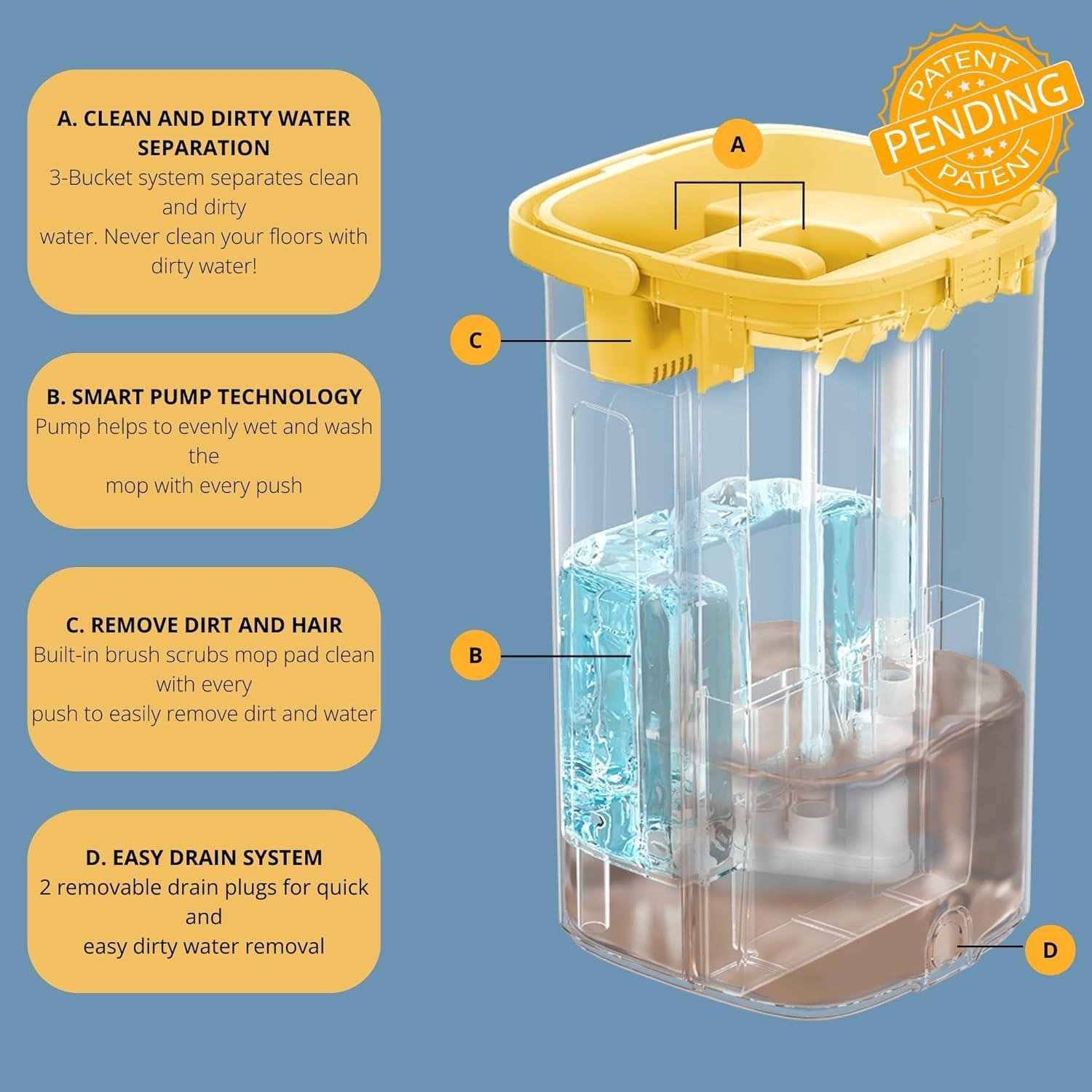 A. CLEAN AND DIRTY WATER SEPARATION
3-Bucket system separates clean and dirty
water. Never clean your floors with dirty water!

B. SMART PUMP TECHNOLOGY
Pump helps to evenly wet and wash the
mop with every push

C. REMOVE DIRT AND HAIR
Built-in brush scrubs mop pad clean with every
push to easily remove dirt and water

D. EASY DRAIN SYSTEM
2 removable drain plugs for quick and
easy dirty water removal

PATENT
PENDING
PATENT

A

C

B

D