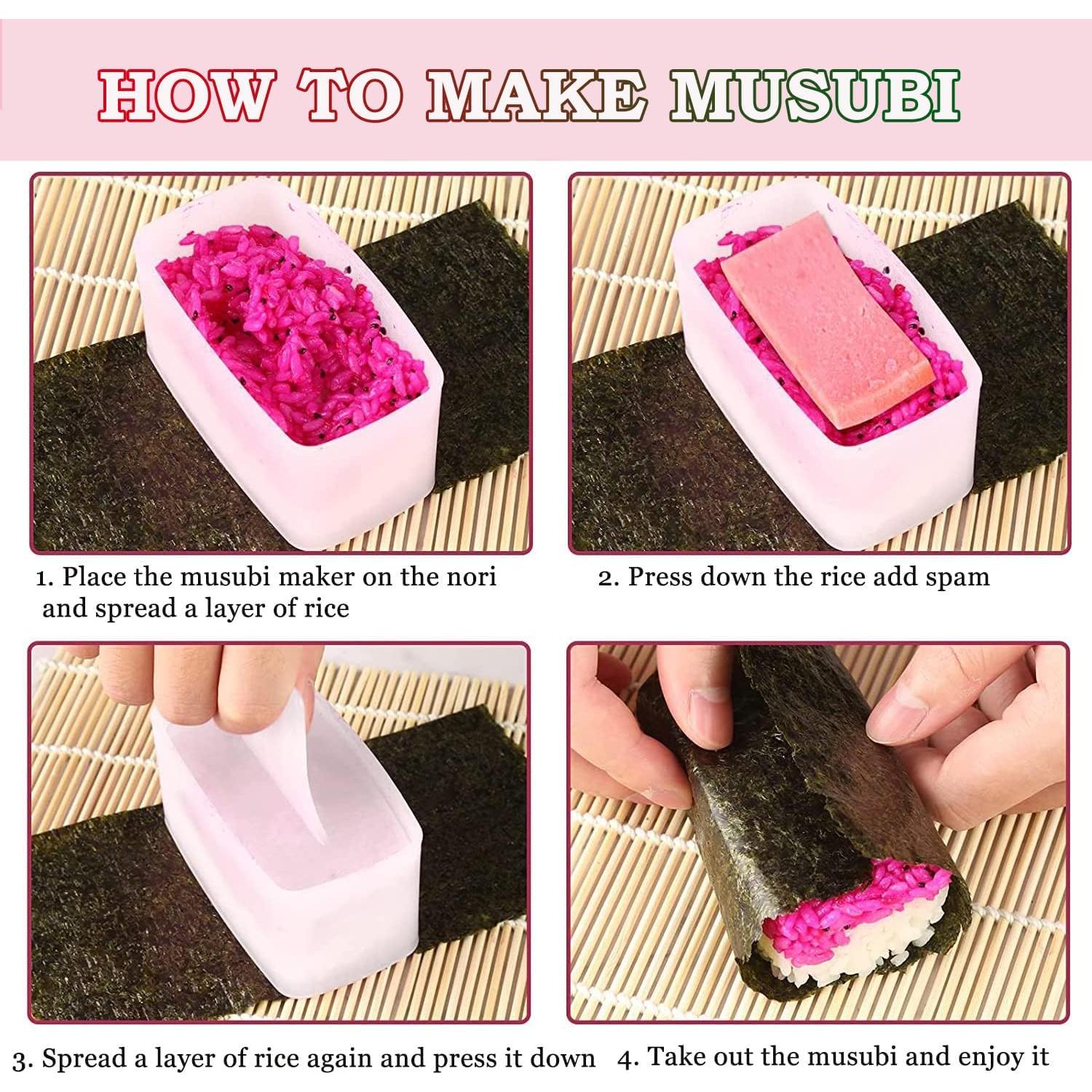 HOW TO MAKE MUSUBI

1. Place the musubi maker on the nori and spread a layer of rice

2. Press down the rice add spam

3. Spread a layer of rice again and press it down

4. Take out the musubi and enjoy it