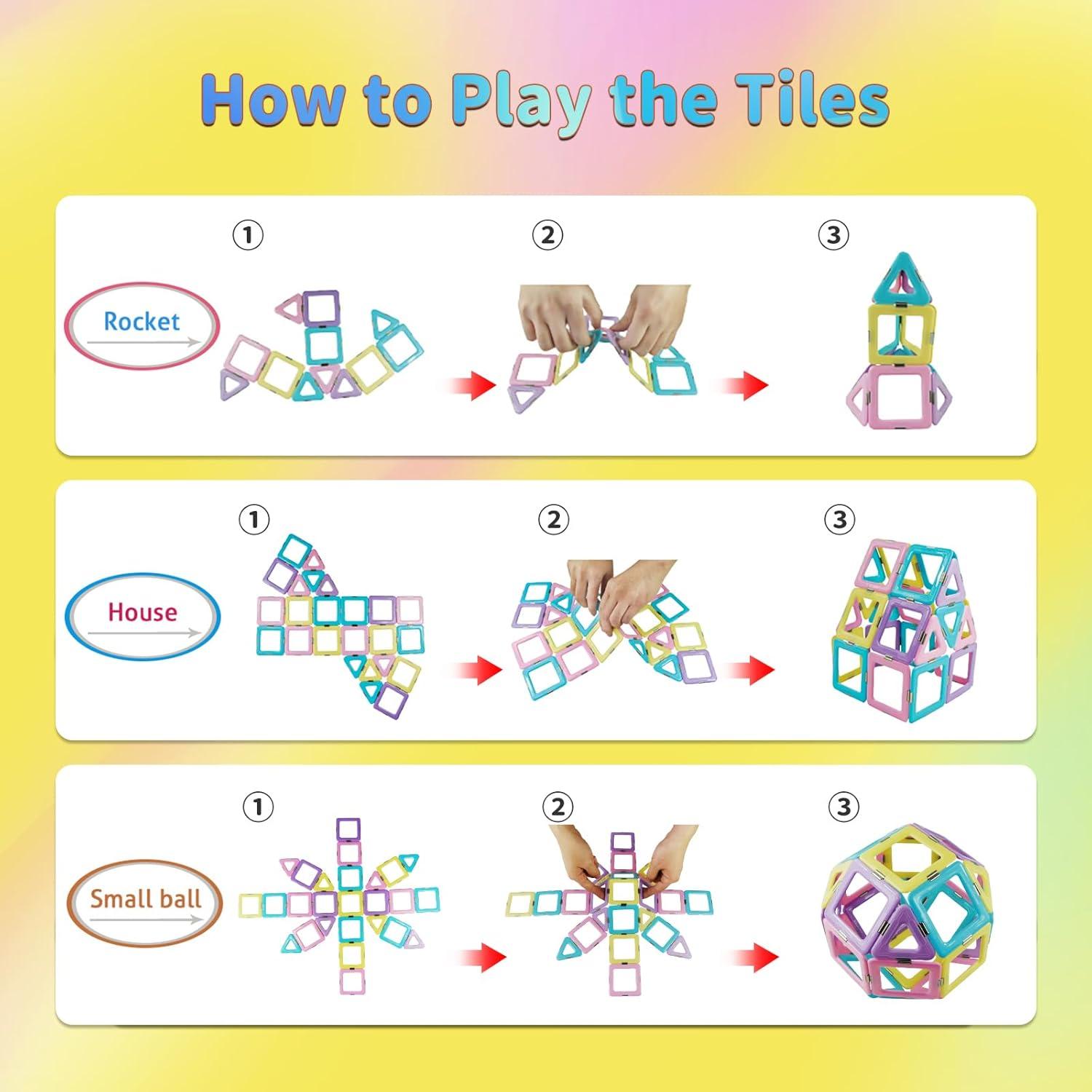 How to Play the Tiles

①
②
③
Rocket

①
②
③
House

①
②
③
Small ball