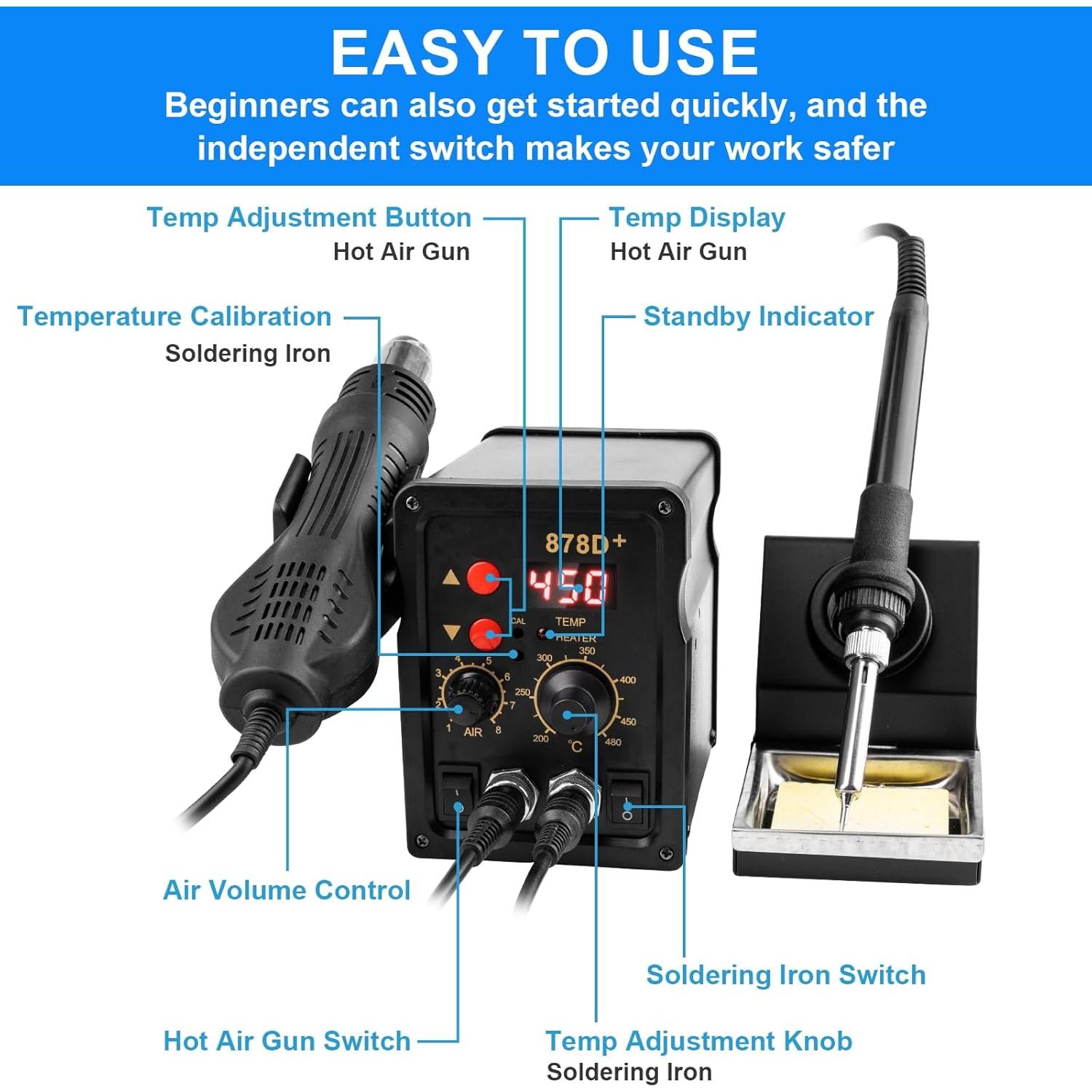 EASY TO USE
Beginners can also get started quickly, and the independent switch makes your work safer

Temp Adjustment Button
Hot Air Gun

Temp Display
Hot Air Gun

Temperature Calibration
Soldering Iron

Standby Indicator

878D+

450

CAL

TEMP

HEATER

1 2 3 4 5 6 7 8

AIR

200 250 300 350 400 450 480

°C

Air Volume Control

Soldering Iron Switch

Hot Air Gun Switch

Temp Adjustment Knob
Soldering Iron