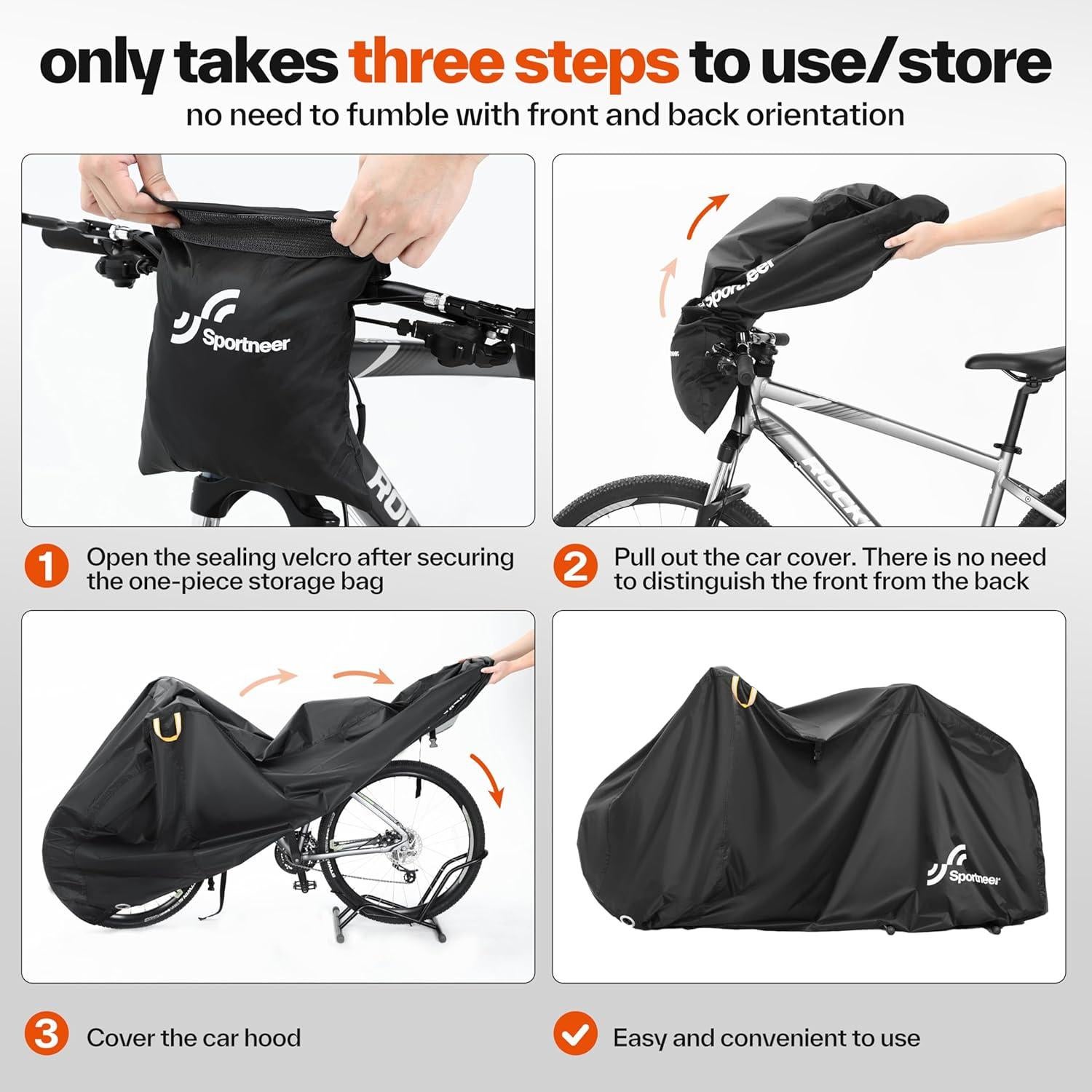 only takes three steps to use/store
no need to fumble with front and back orientation

Sportneer

Sportneer

1 Open the sealing velcro after securing the one-piece storage bag

2 Pull out the car cover. There is no need to distinguish the front from the back

Sportneer

3 Cover the car hood

Easy and convenient to use