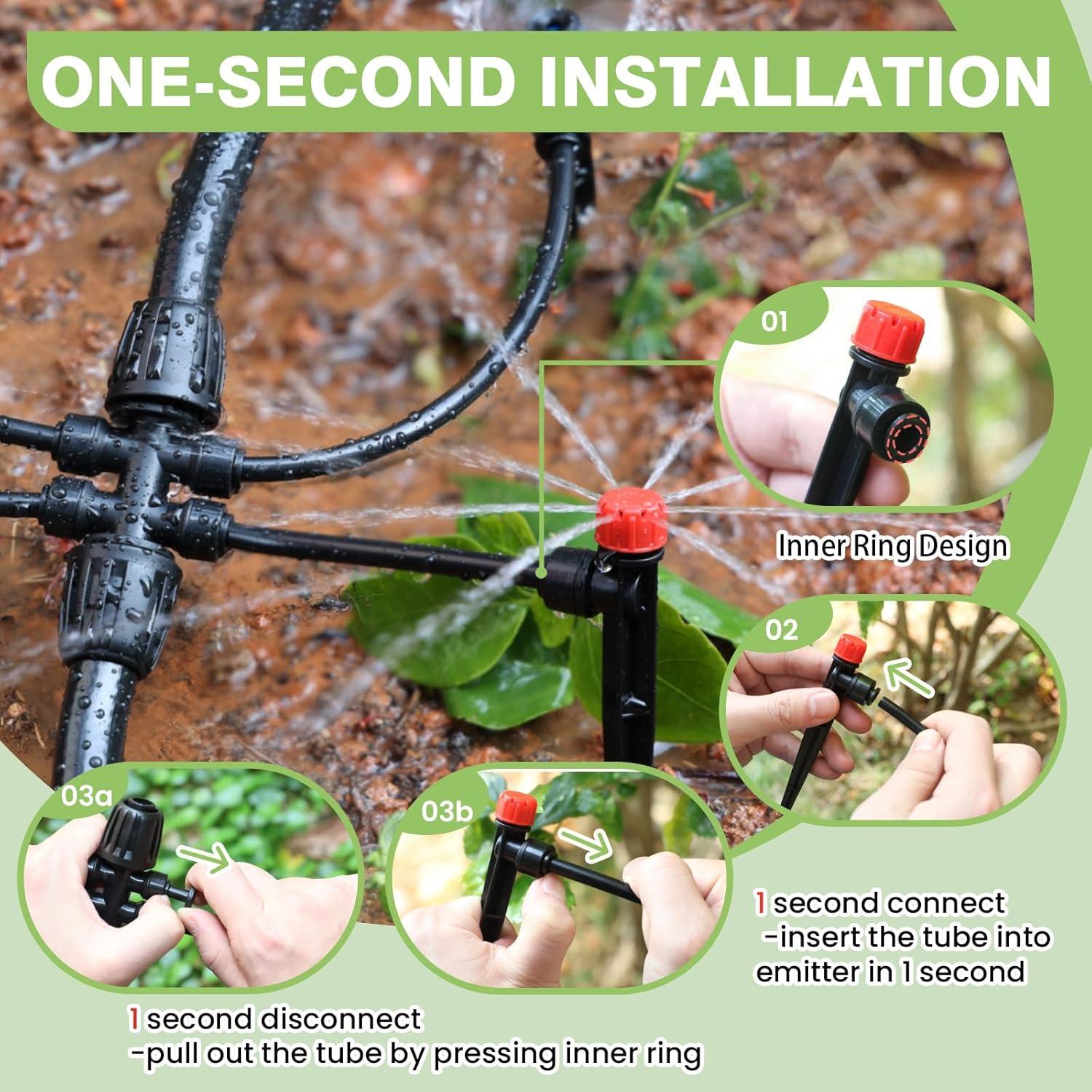 ONE-SECOND INSTALLATION

01

Inner Ring Design

02

03a

03b

1 second connect
-insert the tube into emitter in 1 second

1 second disconnect
-pull out the tube by pressing inner ring