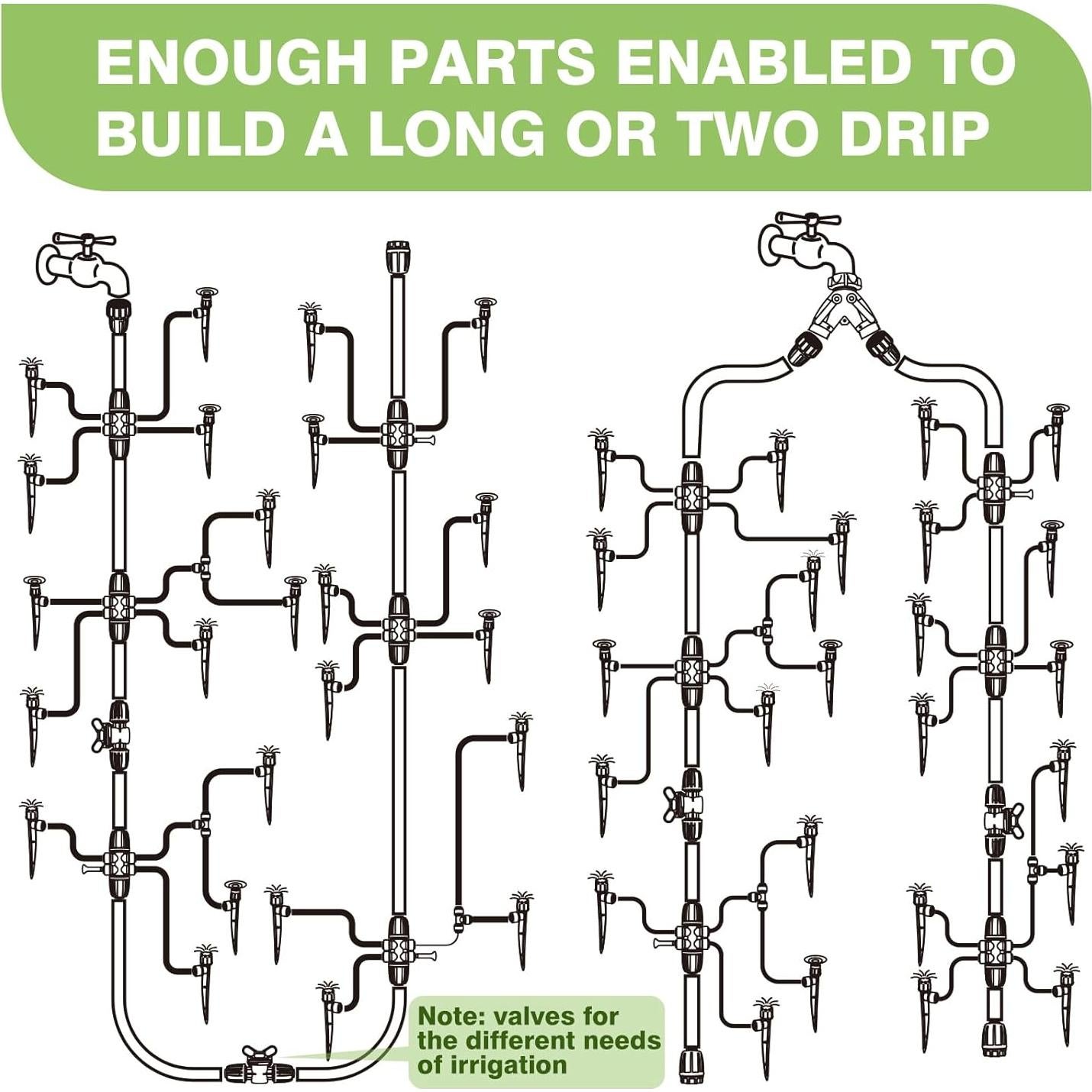 ENOUGH PARTS ENABLED TO BUILD A LONG OR TWO DRIP

Note: valves for the different needs of irrigation