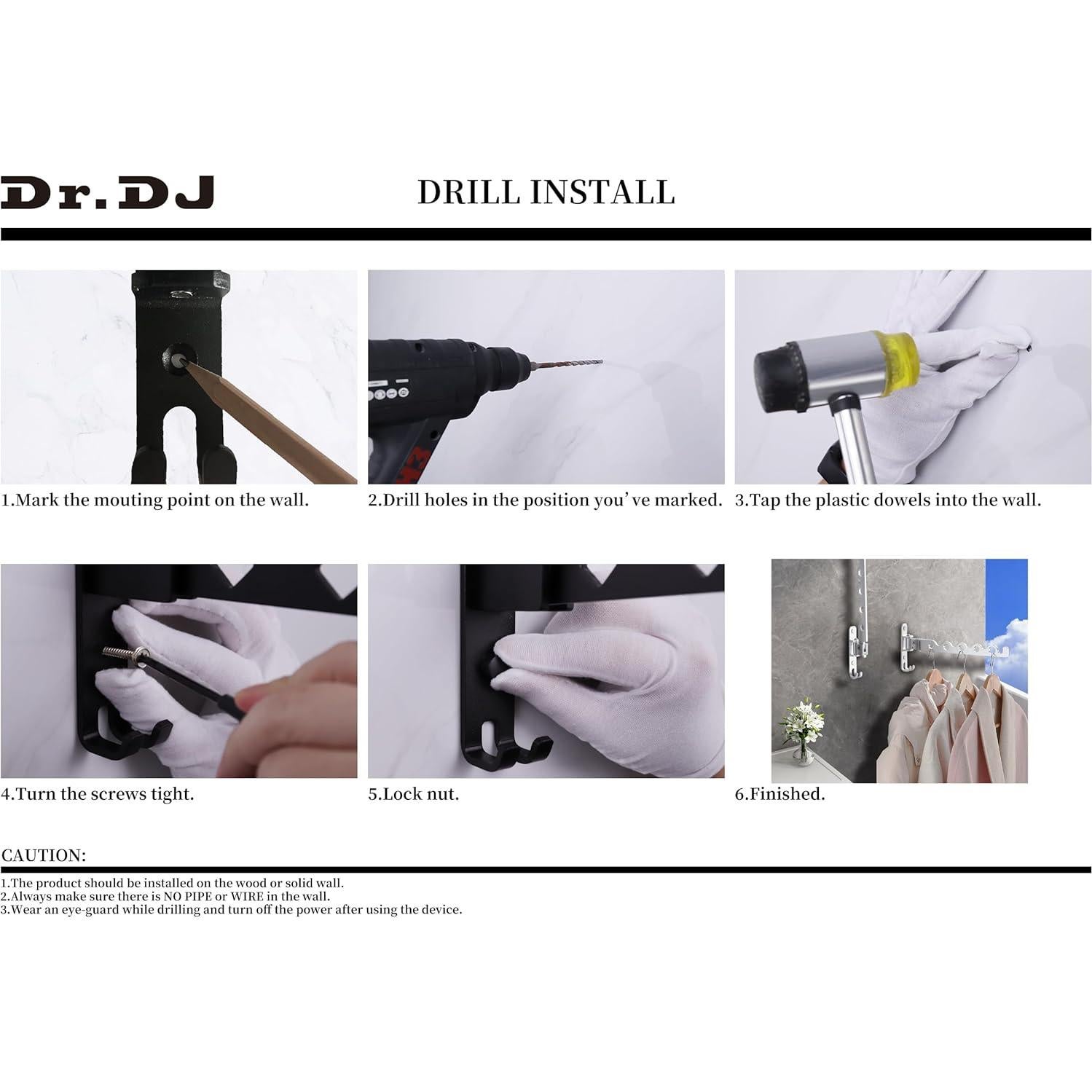 Dr.DJ

DRILL INSTALL

1.Mark the mouting point on the wall.

2.Drill holes in the position you' ve marked.

3.Tap the plastic dowels into the wall.

4.Turn the screws tight.

5.Lock nut.

6.Finished.

CAUTION:

1.The product should be installed on the wood or solid wall.
2.Always make sure there is NO PIPE or WIRE in the wall.
3.Wear an eye-guard while drilling and turn off the power after using the device.