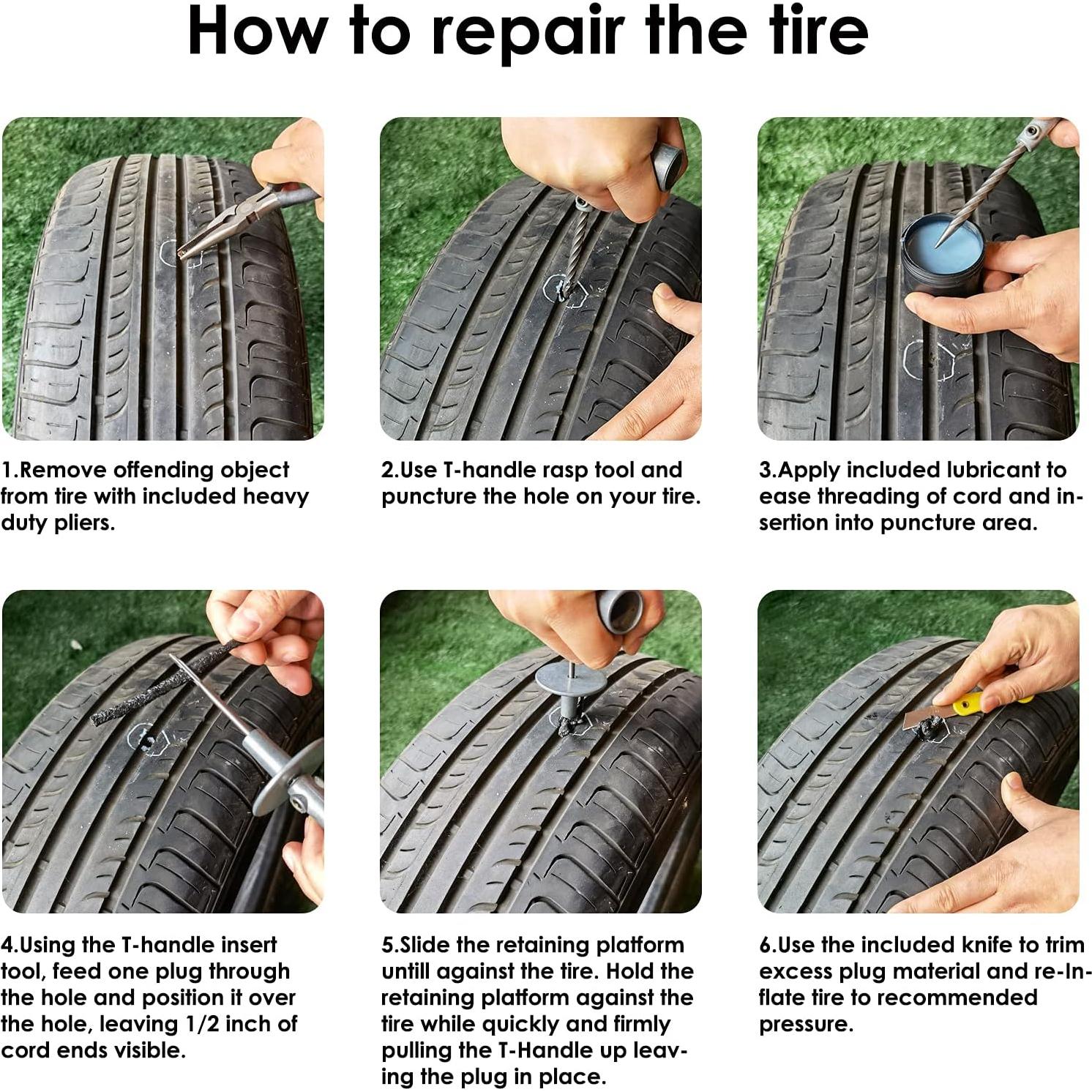 How to repair the tire

1.Remove offending object from tire with included heavy duty pliers.

2.Use T-handle rasp tool and puncture the hole on your tire.

3.Apply included lubricant to ease threading of cord and insertion into puncture area.

4.Using the T-handle insert tool, feed one plug through the hole and position it over the hole, leaving 1/2 inch of cord ends visible.

5.Slide the retaining platform untill against the tire. Hold the retaining platform against the tire while quickly and firmly pulling the T-Handle up leaving the plug in place.

6.Use the included knife to trim excess plug material and re-Inflate tire to recommended pressure.