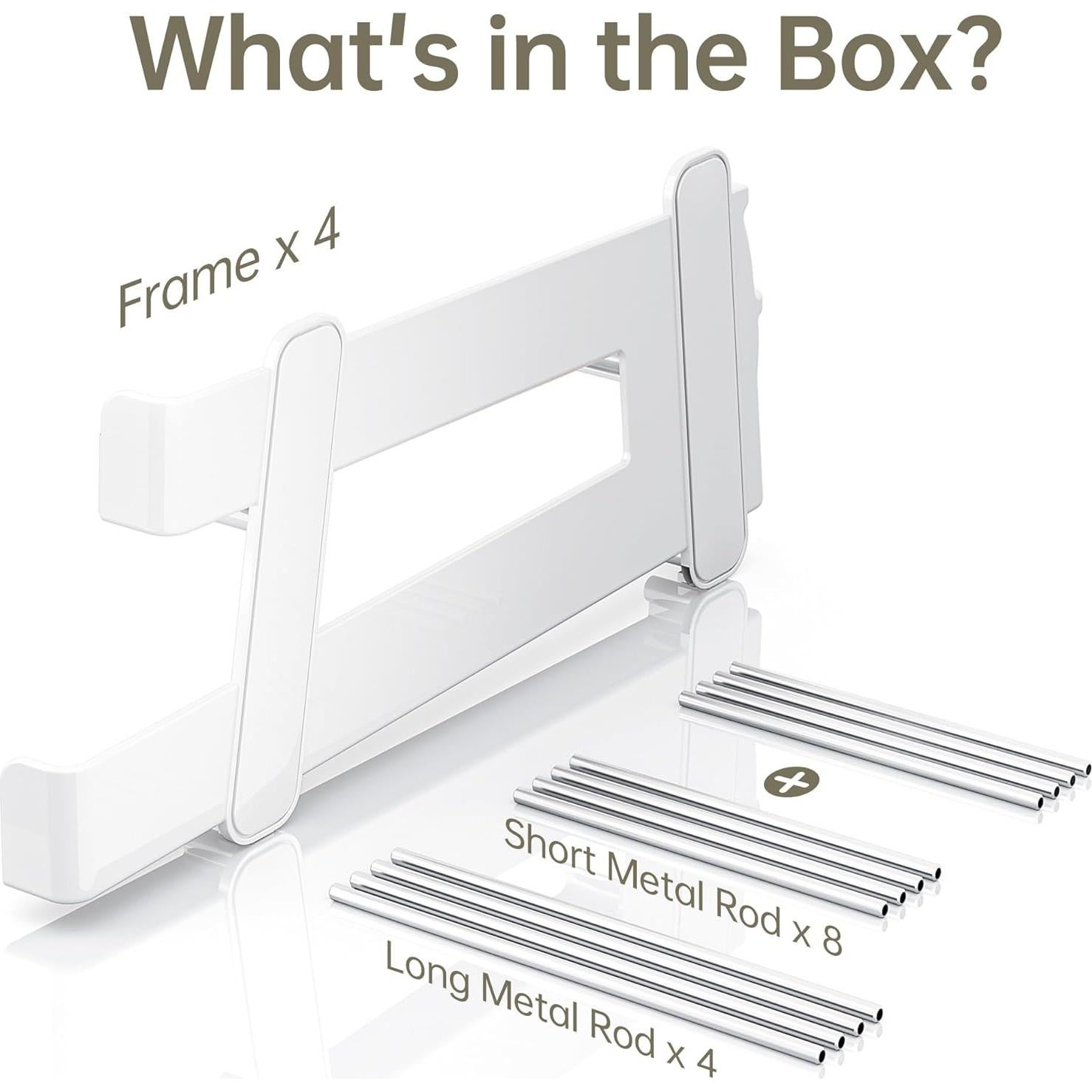 What's in the Box?

Frame x 4

Short Metal Rod x 8

Long Metal Rod x 4