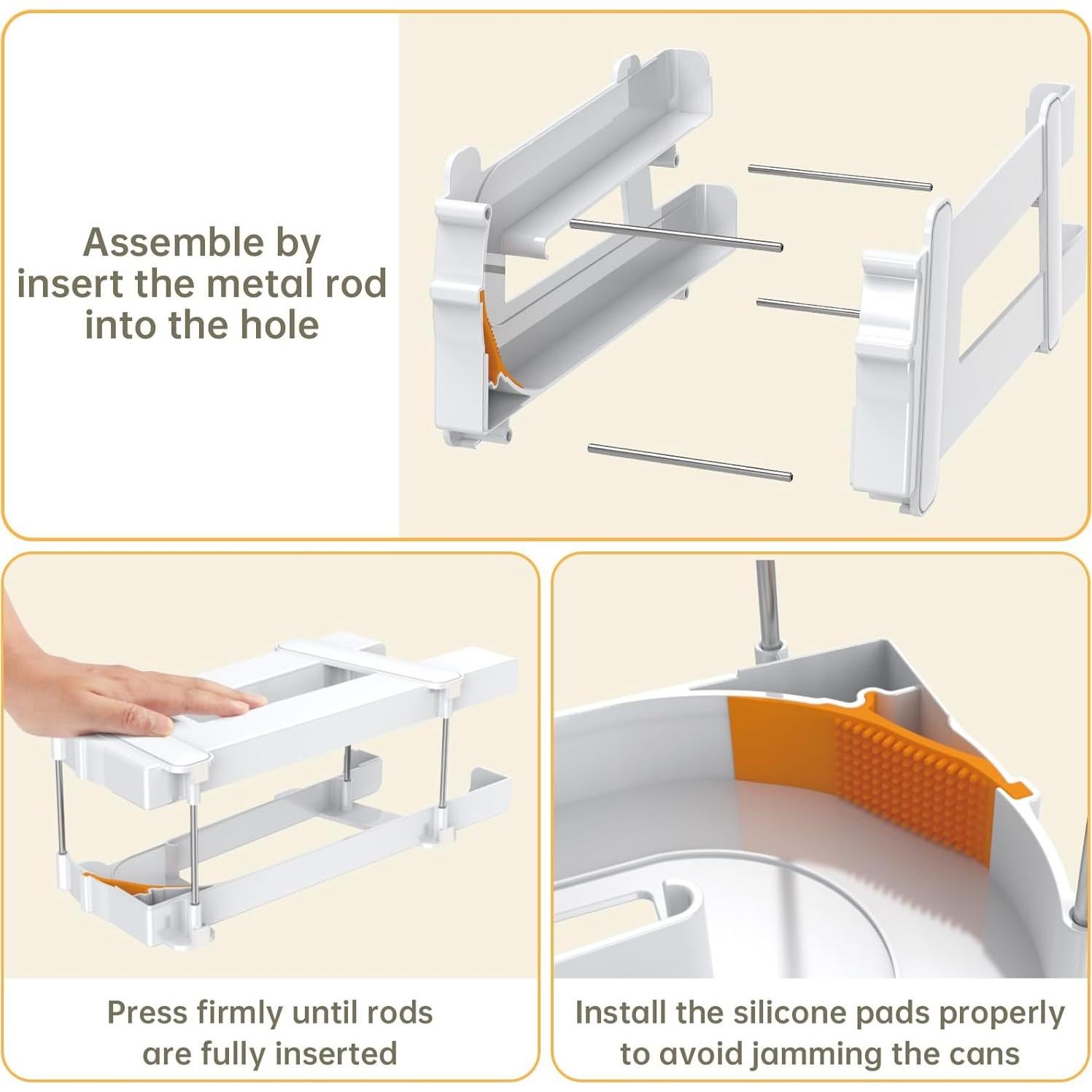 Assemble by insert the metal rod into the hole

Press firmly until rods are fully inserted

Install the silicone pads properly to avoid jamming the cans