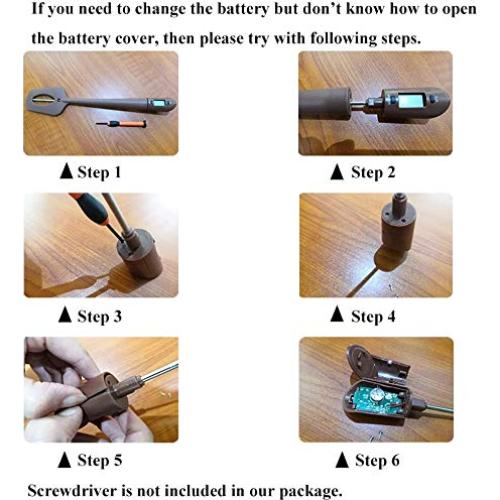 If you need to change the battery but don't know how to open the battery cover, then please try with following steps.

▲ Step 1

▲ Step 2

▲ Step 3

▲ Step 4

▲ Step 5

▲ Step 6

Screwdriver is not included in our package.