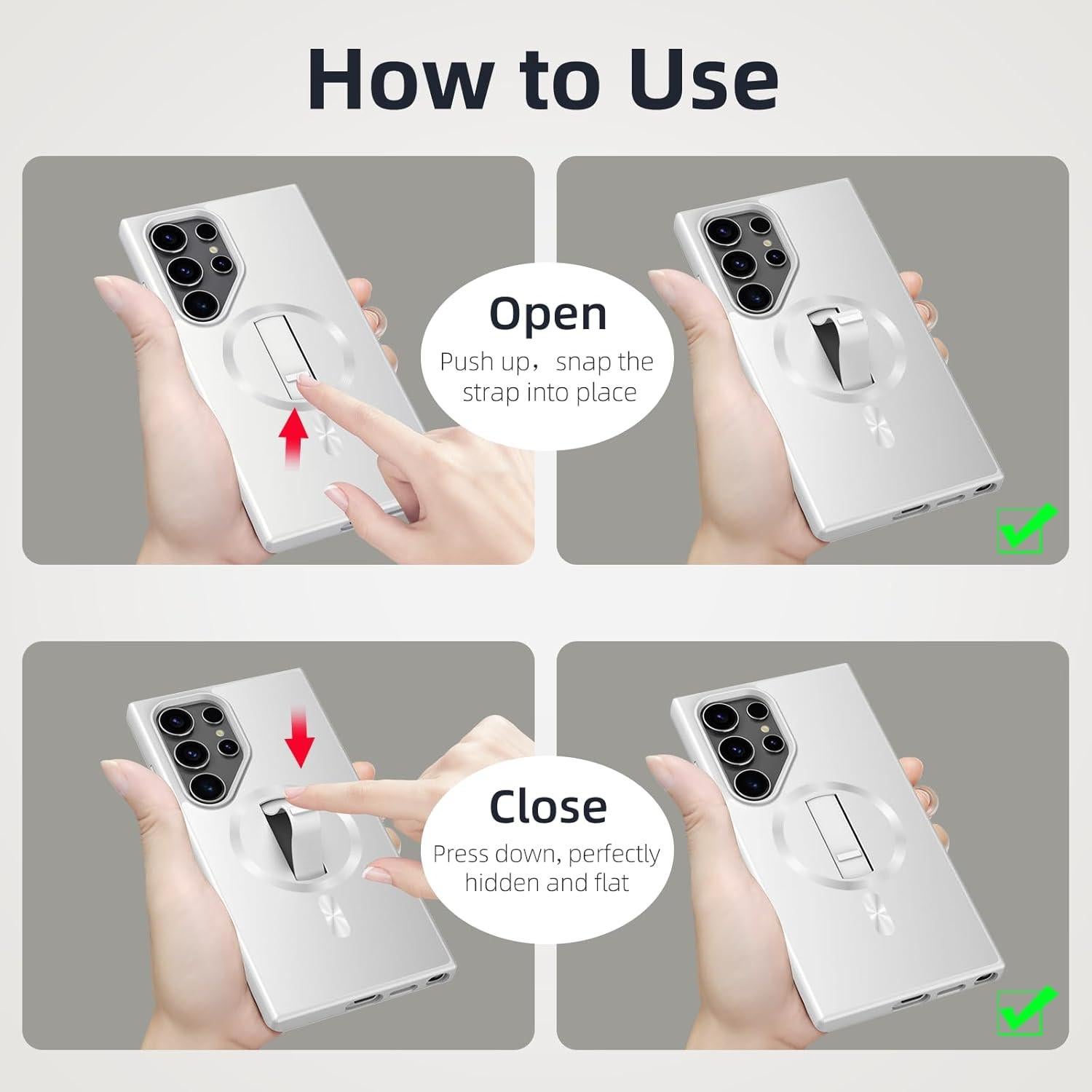 How to Use

Open
Push up，snap the strap into place

Close
Press down, perfectly hidden and flat