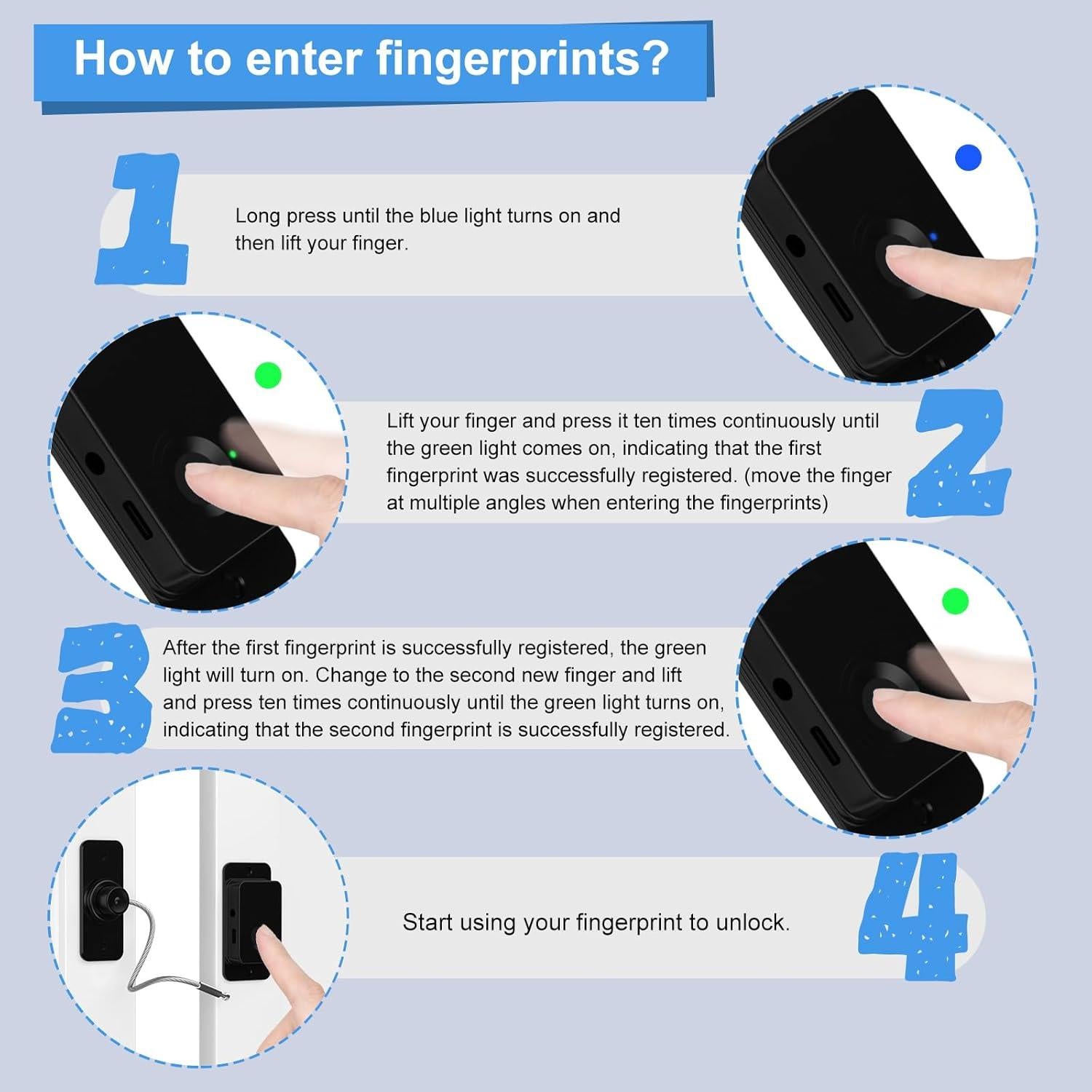 How to enter fingerprints?

1

Long press until the blue light turns on and then lift your finger.

Lift your finger and press it ten times continuously until the green light comes on, indicating that the first fingerprint was successfully registered. (move the finger at multiple angles when entering the fingerprints)

2

3

After the first fingerprint is successfully registered, the green light will turn on. Change to the second new finger and lift and press ten times continuously until the green light turns on, indicating that the second fingerprint is successfully registered.

Start using your fingerprint to unlock.

4