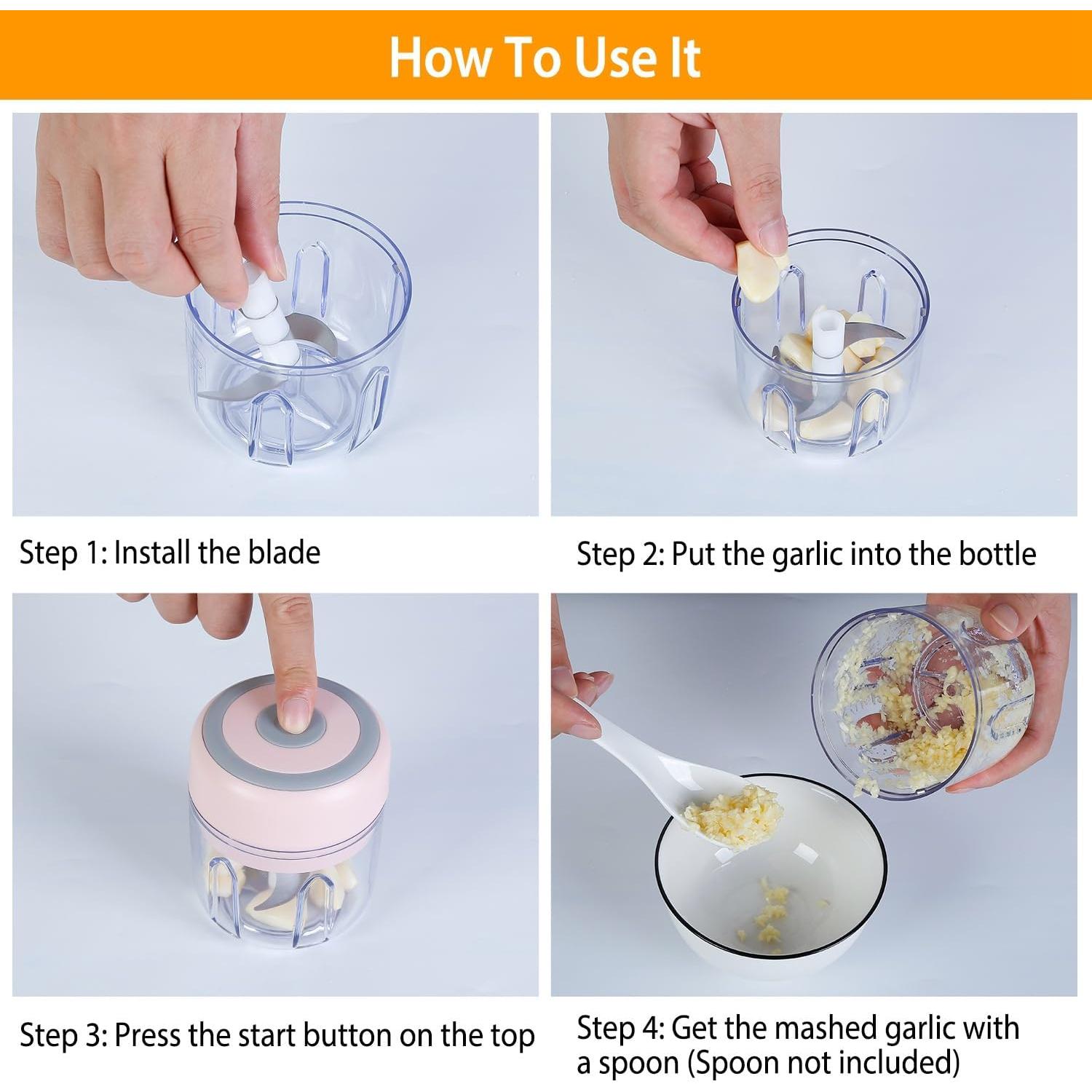 How To Use It

Step 1: Install the blade

Step 2: Put the garlic into the bottle

Step 3: Press the start button on the top

Step 4: Get the mashed garlic with a spoon (Spoon not included)