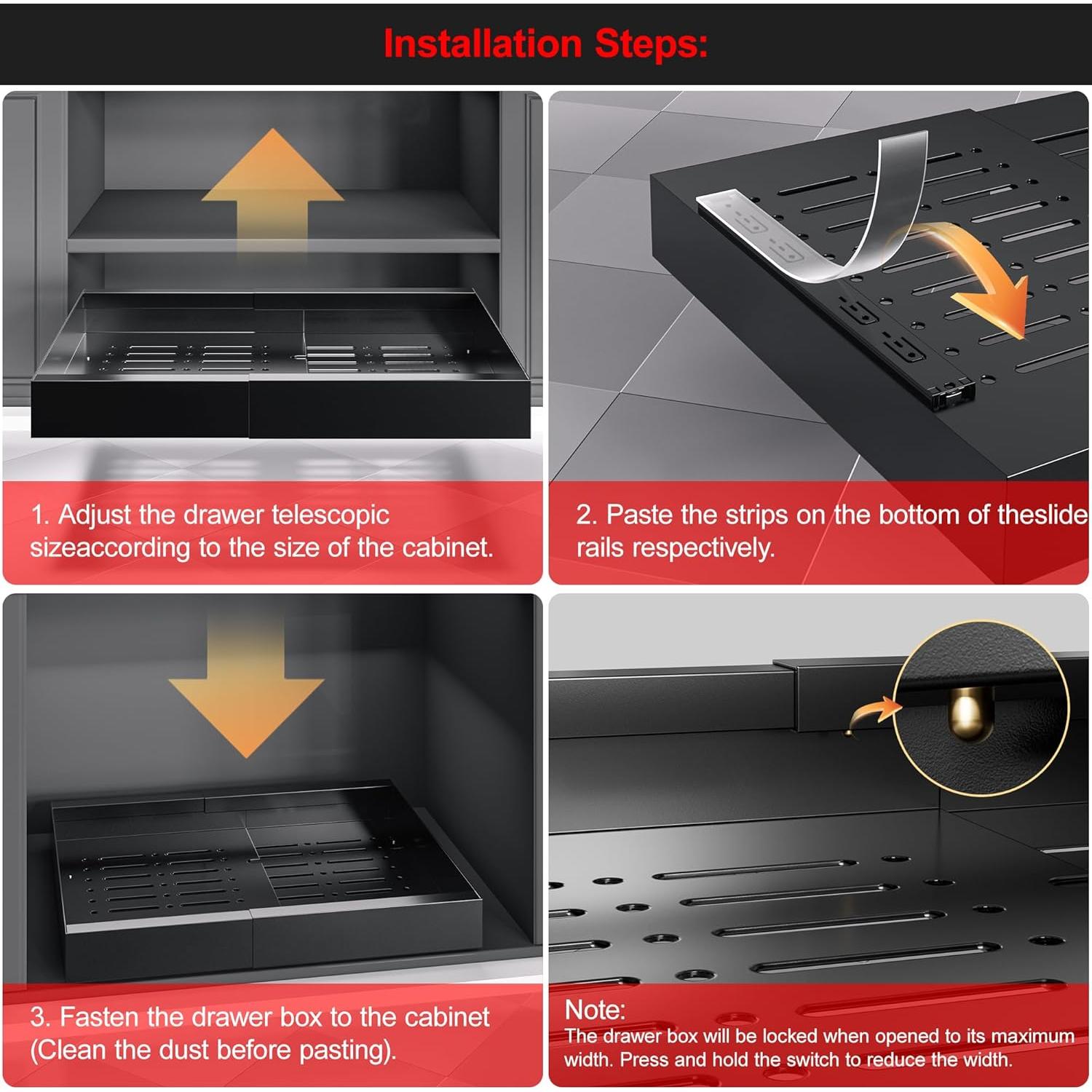 Installation Steps:

1. Adjust the drawer telescopic sizeaccording to the size of the cabinet.

2. Paste the strips on the bottom of theslide rails respectively.

3. Fasten the drawer box to the cabinet (Clean the dust before pasting).

Note:
The drawer box will be locked when opened to its maximum width. Press and hold the switch to reduce the width.