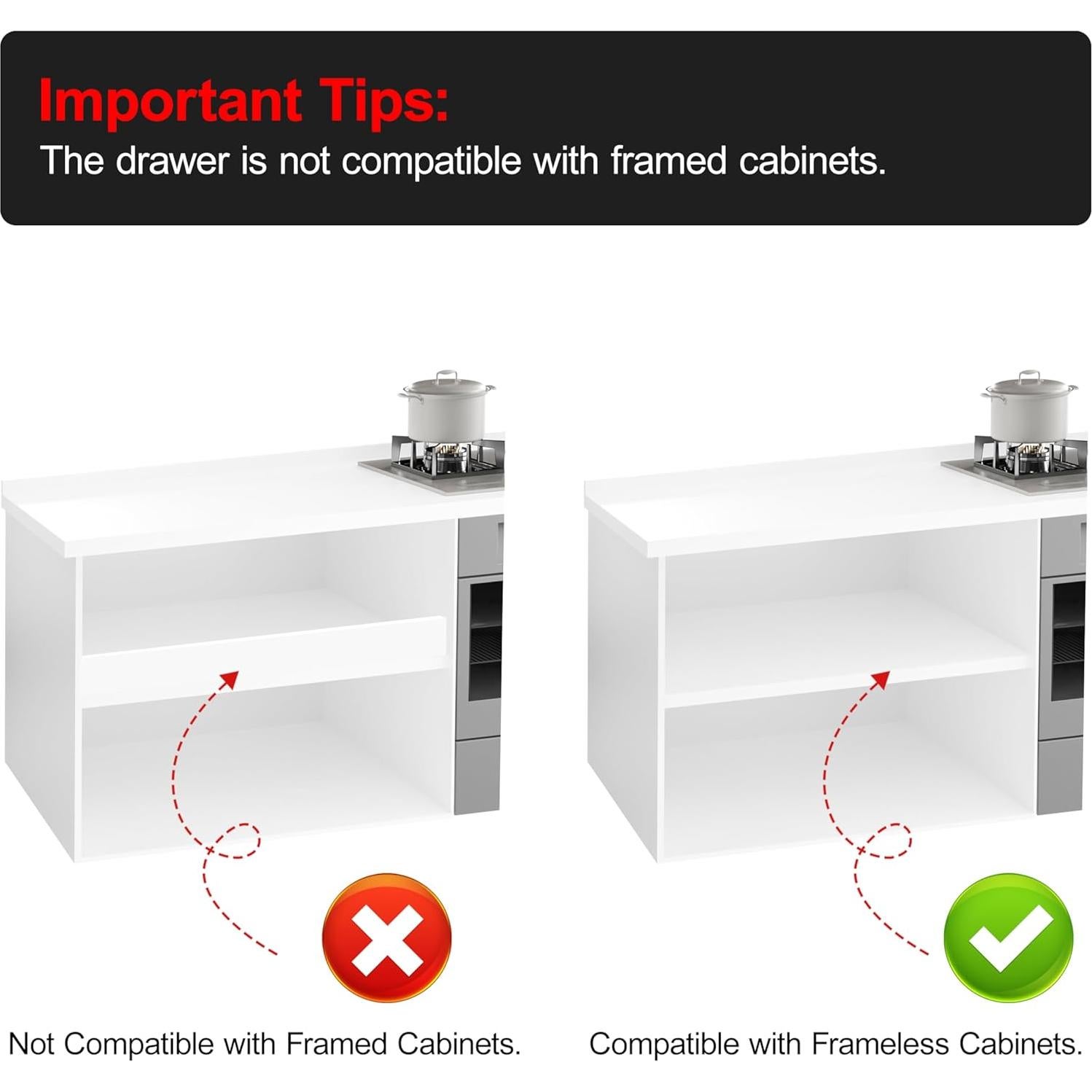 Important Tips:
The drawer is not compatible with framed cabinets.

Not Compatible with Framed Cabinets.

Compatible with Frameless Cabinets.