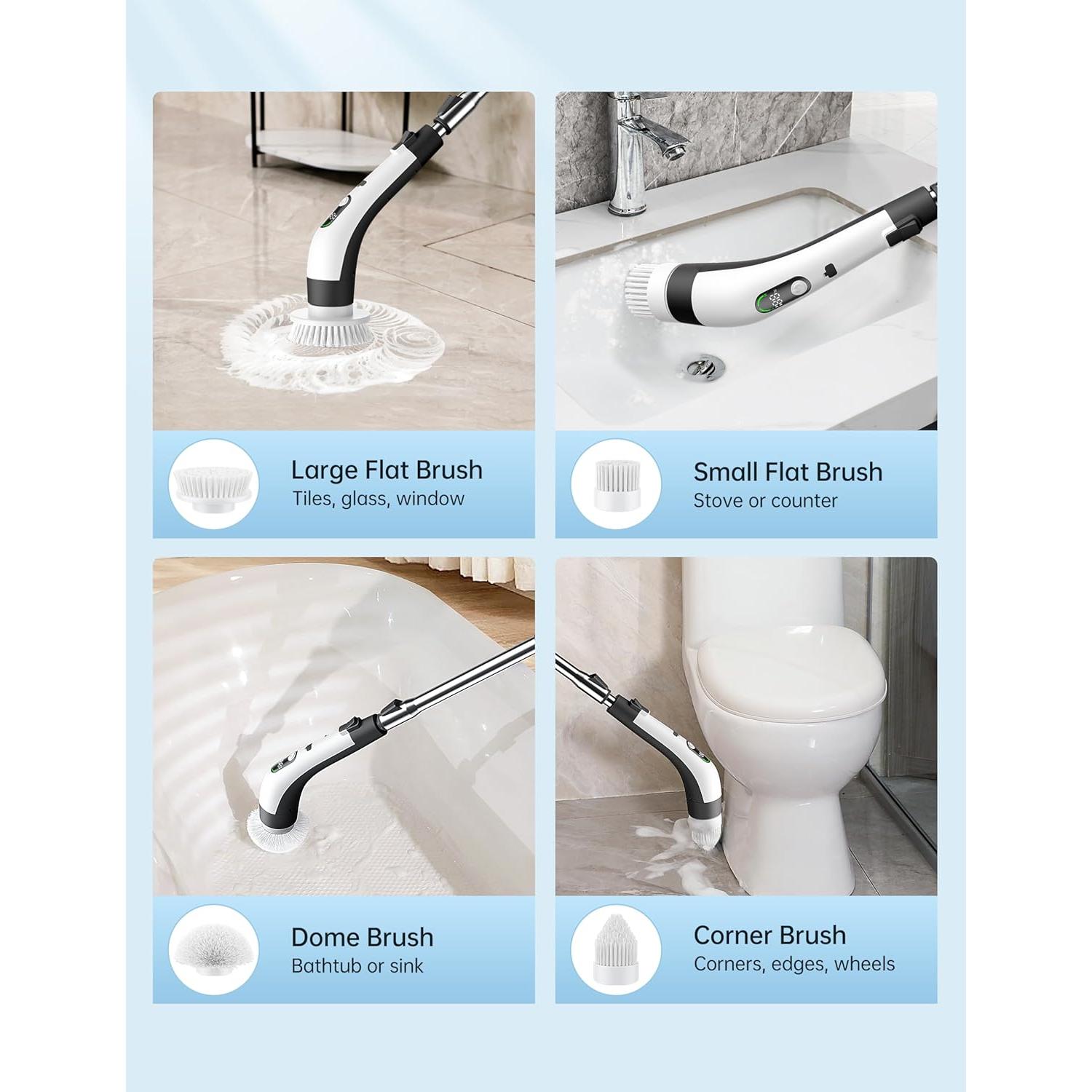 Large Flat Brush
Tiles, glass, window

Small Flat Brush
Stove or counter

Dome Brush
Bathtub or sink

Corner Brush
Corners, edges, wheels