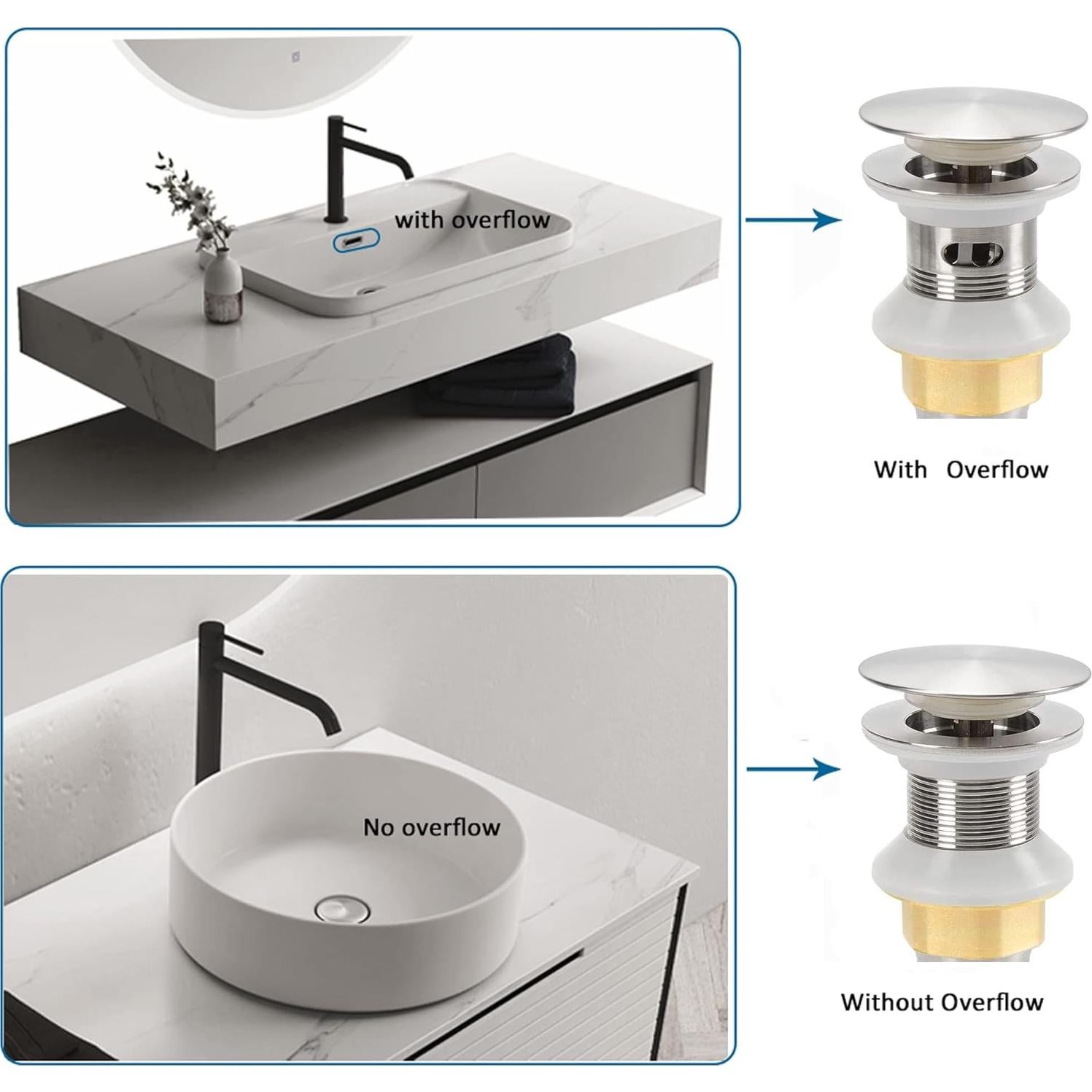 with overflow

With Overflow

No overflow

Without Overflow